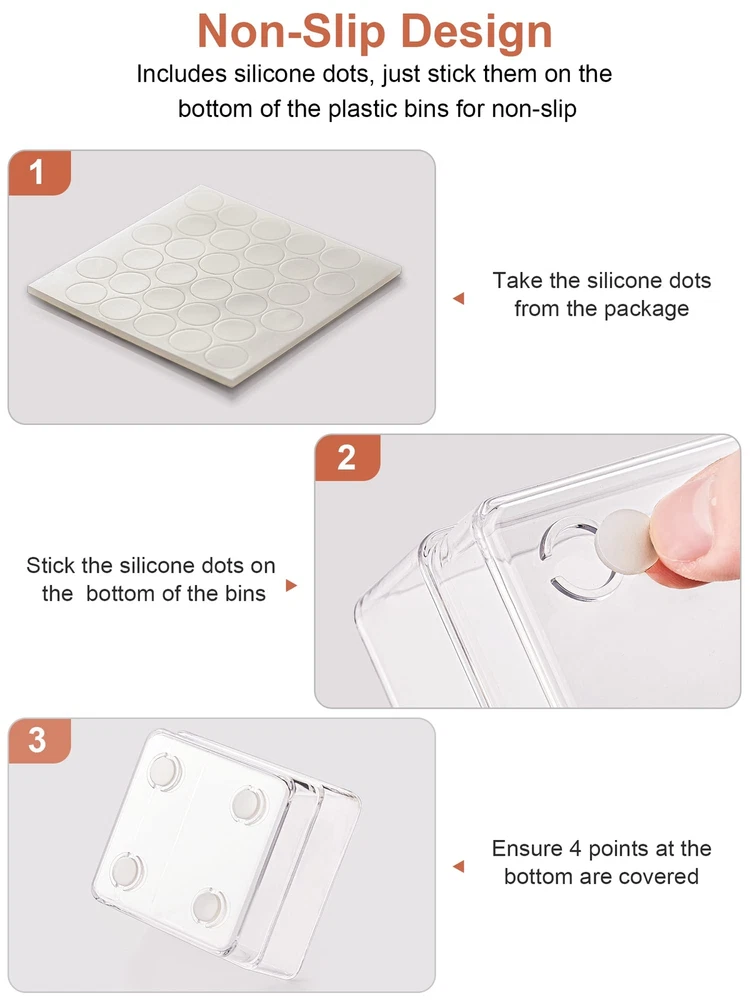 Non-Slip Design

Includes silicone dots, just stick them on the bottom of the plastic bins for non-slip

1

Take the silicone dots from the package

2

Stick the silicone dots on the bottom of the bins

3

Ensure 4 points at the bottom are covered