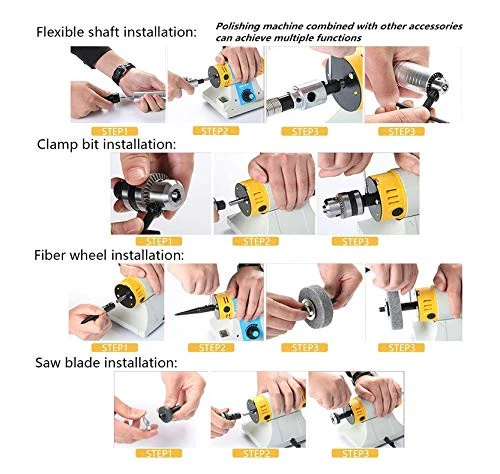 Flexible shaft installation:

Polishing machine combined with other accessories can achieve multiple functions

STEP1 STEP2 STEP3 STEP3

Clamp bit installation:

STEP1 STEP2 STEP3

Fiber wheel installation:

STEP1 STEP2 STEP3 STEP3

Saw blade installation:

STEP1 STEP2 STEP3