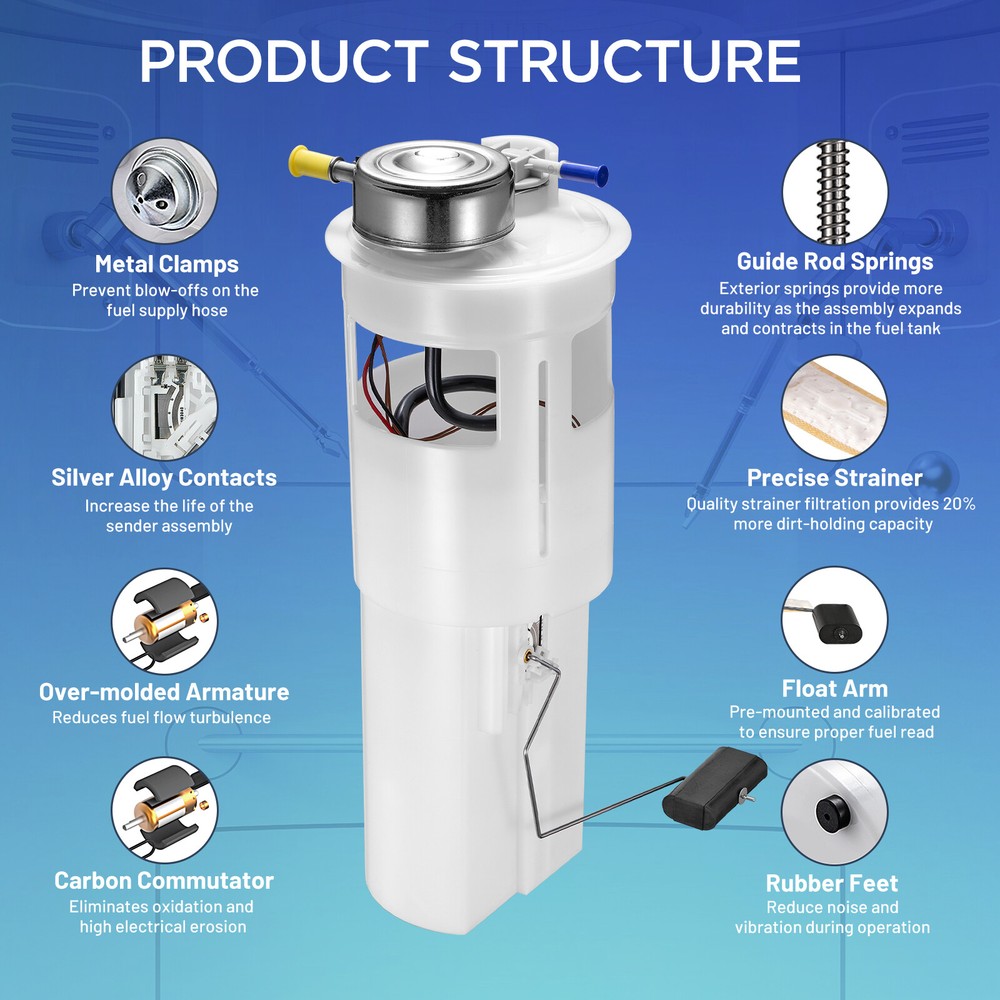 PRODUCT STRUCTURE

Metal Clamps
Prevent blow-offs on the fuel supply hose

Silver Alloy Contacts
Increase the life of the sender assembly

Over-molded Armature
Reduces fuel flow turbulence

Carbon Commutator
Eliminates oxidation and high electrical erosion

Guide Rod Springs
Exterior springs provide more durability as the assembly expands and contracts in the fuel tank

Precise Strainer
Quality strainer filtration provides 20% more dirt-holding capacity

Float Arm
Pre-mounted and calibrated to ensure proper fuel read

Rubber Feet
Reduce noise and vibration during operation