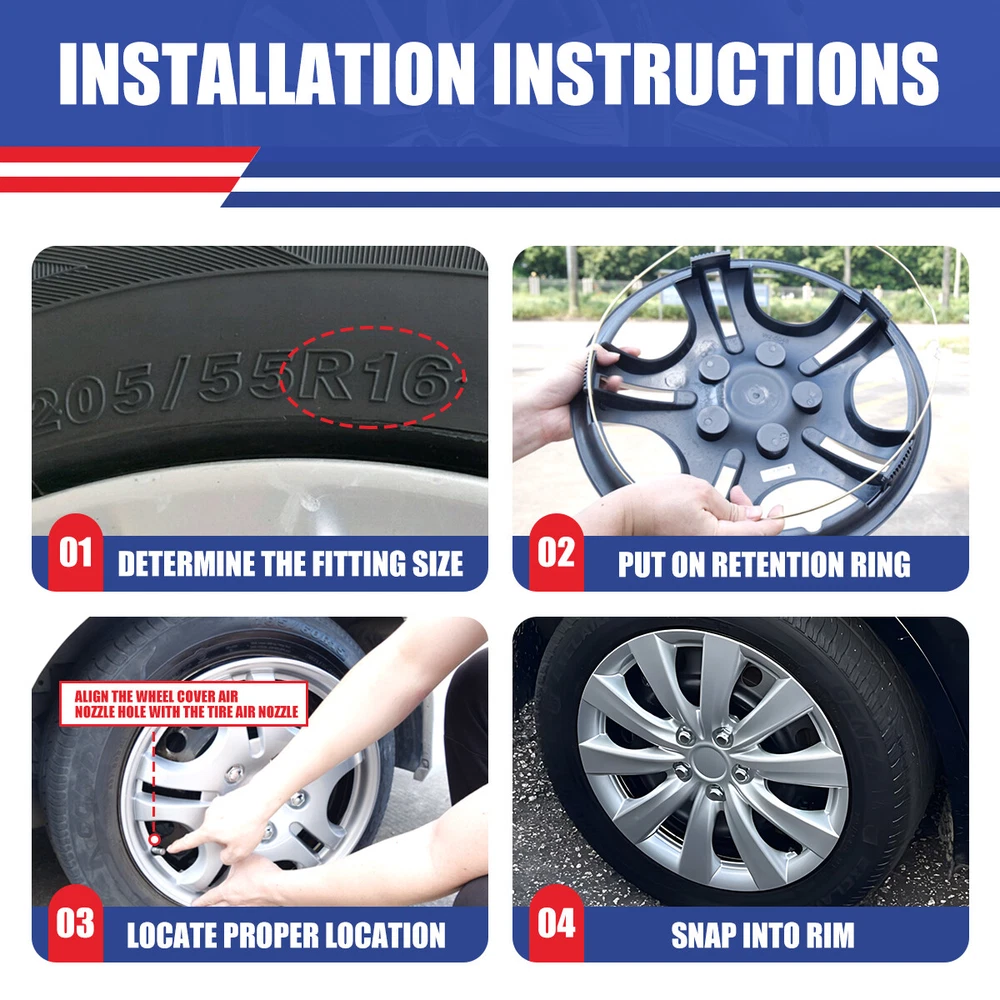 INSTALLATION INSTRUCTIONS

205/55R16

01 DETERMINE THE FITTING SIZE

02 PUT ON RETENTION RING

ALIGN THE WHEEL COVER AIR NOZZLE HOLE WITH THE TIRE AIR NOZZLE

03 LOCATE PROPER LOCATION

04 SNAP INTO RIM