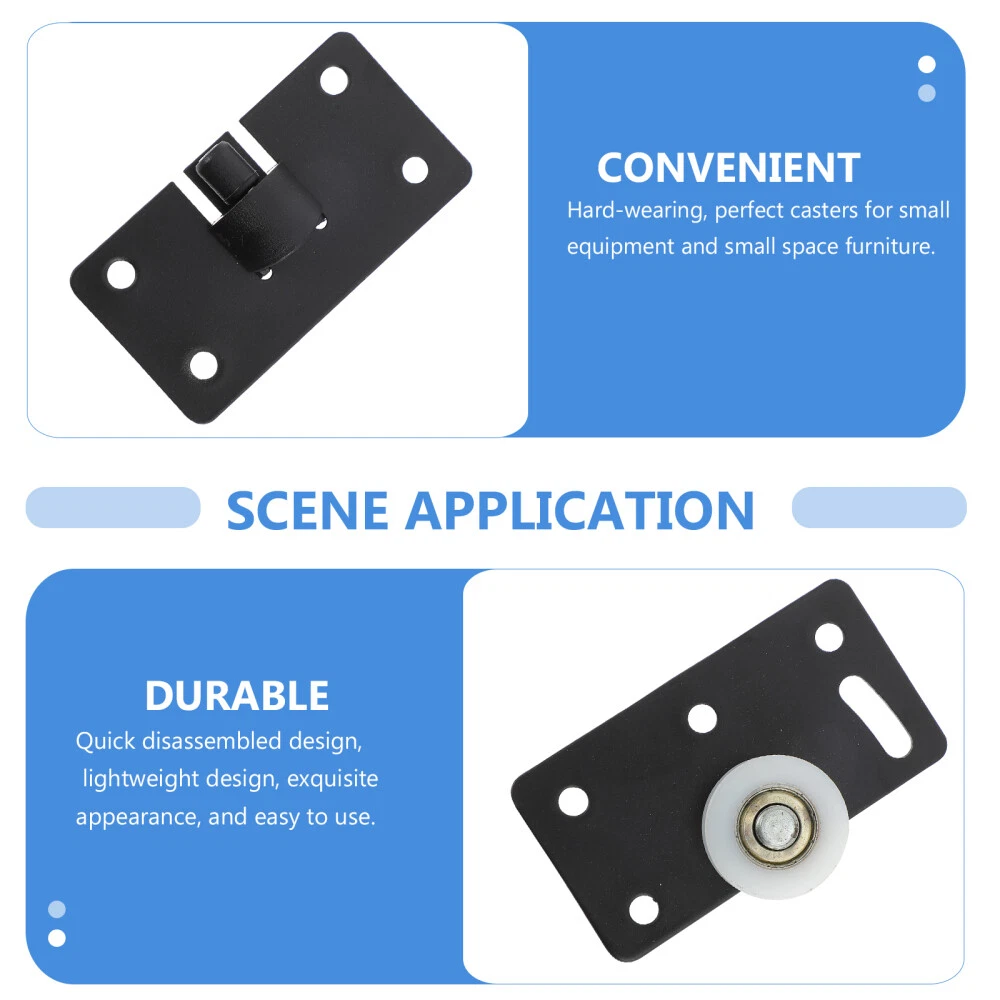 CONVENIENT
Hard-wearing, perfect casters for small equipment and small space furniture.

SCENE APPLICATION

DURABLE
Quick disassembled design, lightweight design, exquisite appearance, and easy to use.