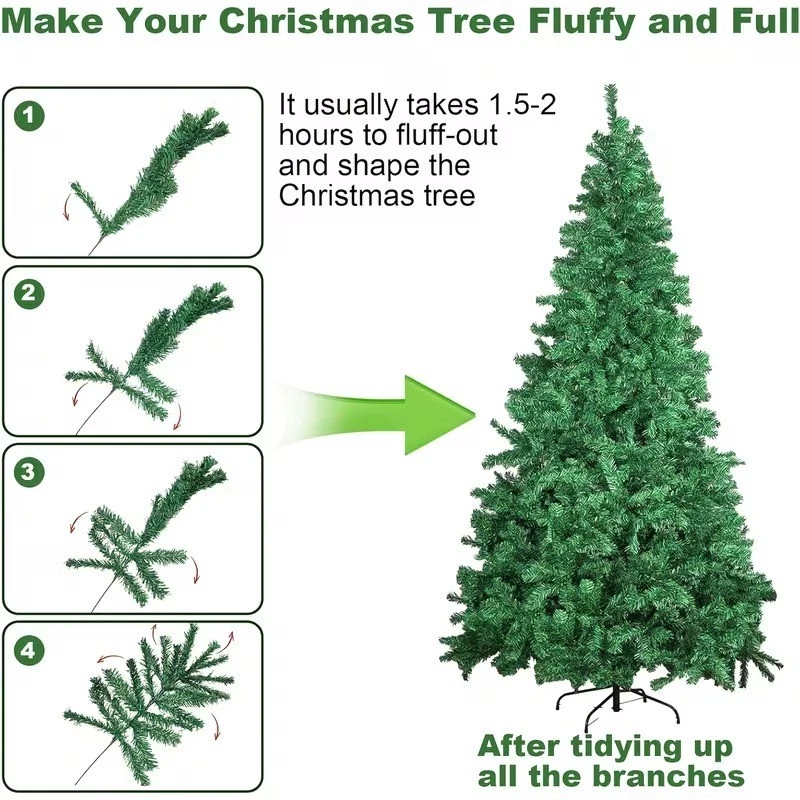 Make Your Christmas Tree Fluffy and Full

1

2

3

4

It usually takes 1.5-2 hours to fluff-out and shape the Christmas tree

After tidying up all the branches