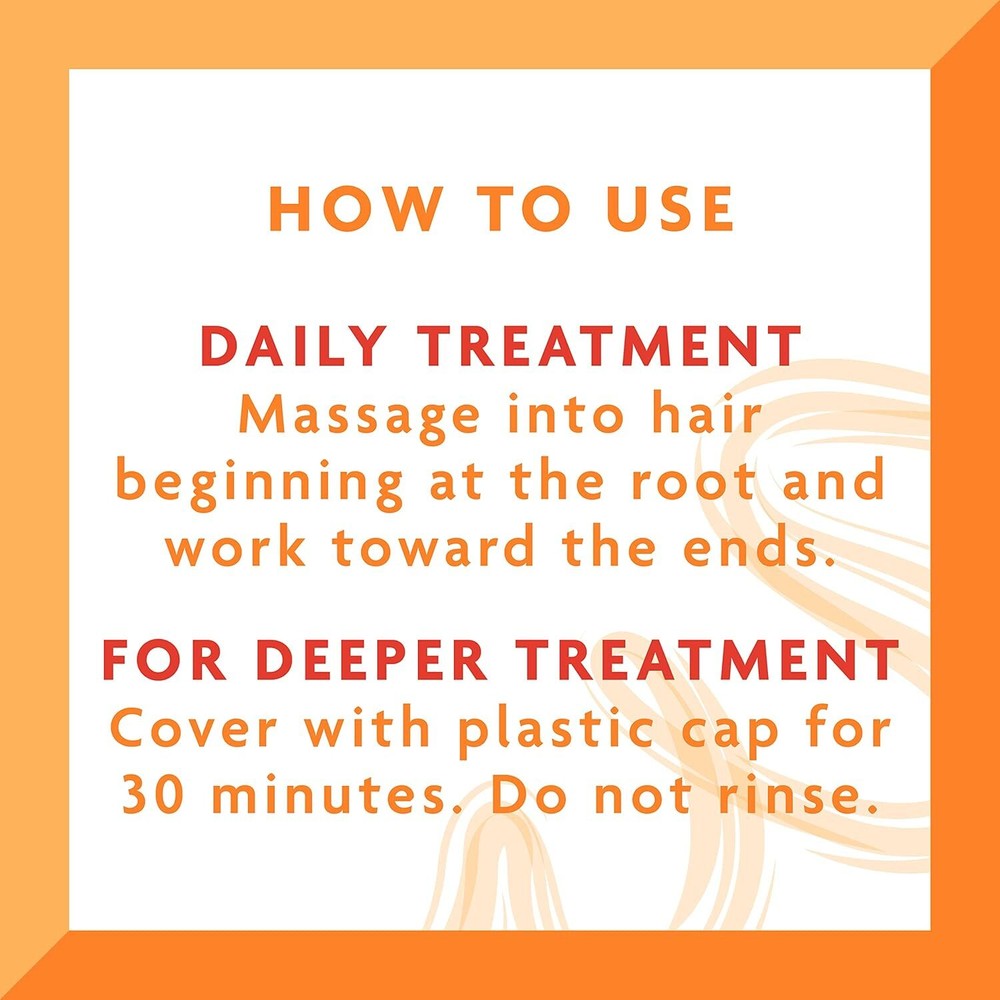 HOW TO USE

DAILY TREATMENT
Massage into hair beginning at the root and work toward the ends.

FOR DEEPER TREATMENT
Cover with plastic cap for 30 minutes. Do not rinse.