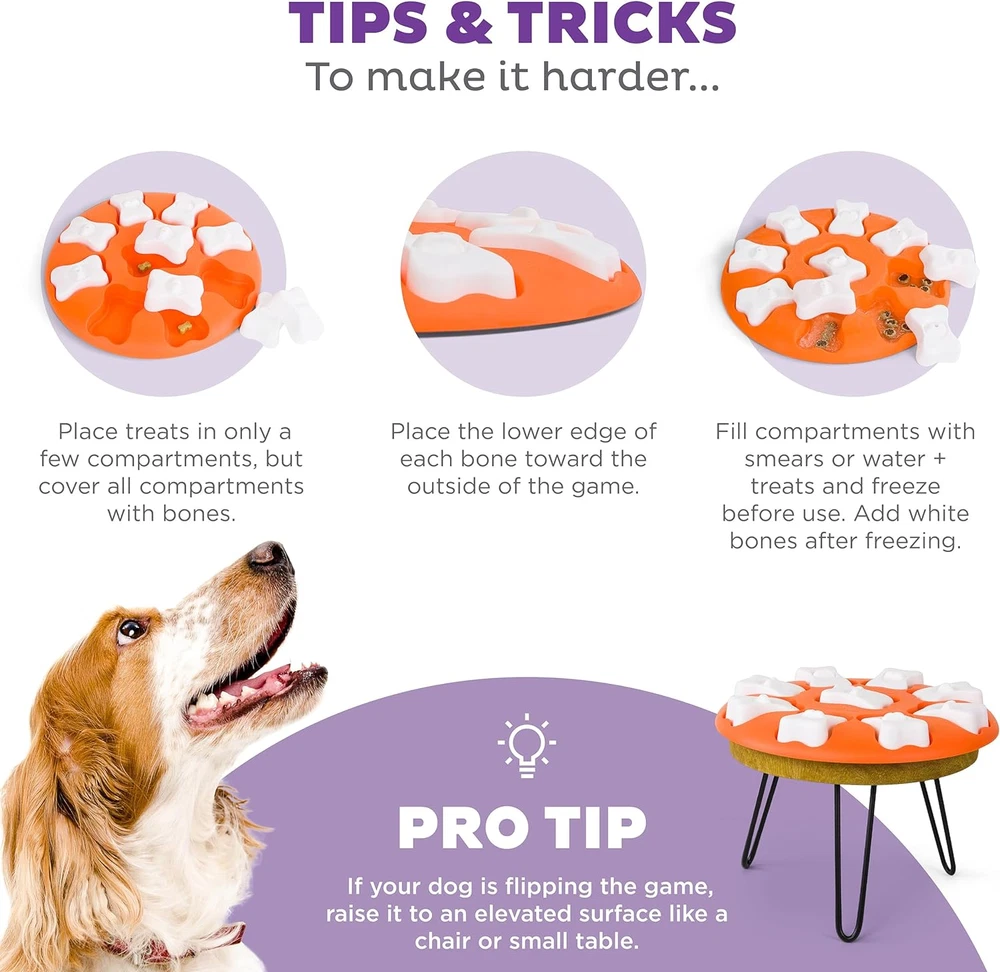 TIPS & TRICKS
To make it harder...

Place treats in only a few compartments, but cover all compartments with bones.

Place the lower edge of each bone toward the outside of the game.

Fill compartments with smears or water + treats and freeze before use. Add white bones after freezing.

PRO TIP

If your dog is flipping the game, raise it to an elevated surface like a chair or small table.