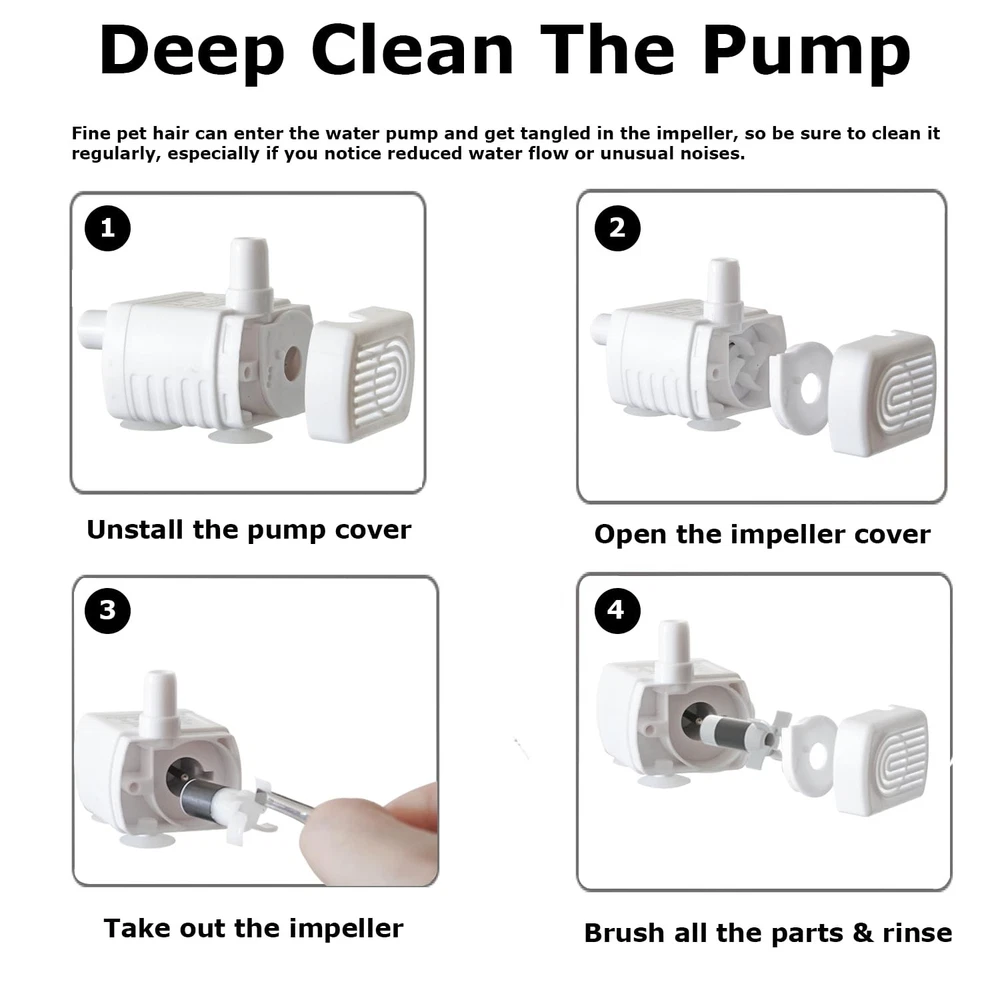 Deep Clean The Pump

Fine pet hair can enter the water pump and get tangled in the impeller, so be sure to clean it regularly, especially if you notice reduced water flow or unusual noises.

1

Unstall the pump cover

2

Open the impeller cover

3

Take out the impeller

4

Brush all the parts & rinse