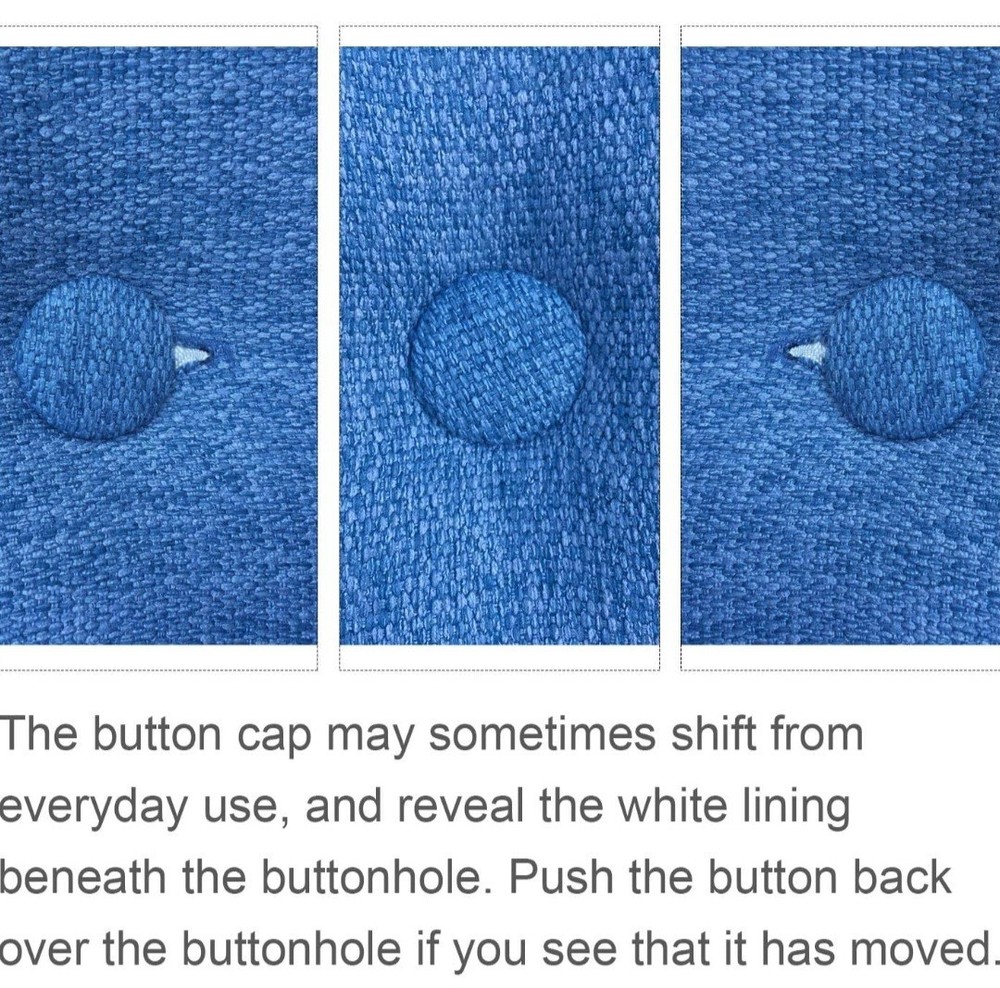 The button cap may sometimes shift from everyday use, and reveal the white lining beneath the buttonhole. Push the button back over the buttonhole if you see that it has moved.