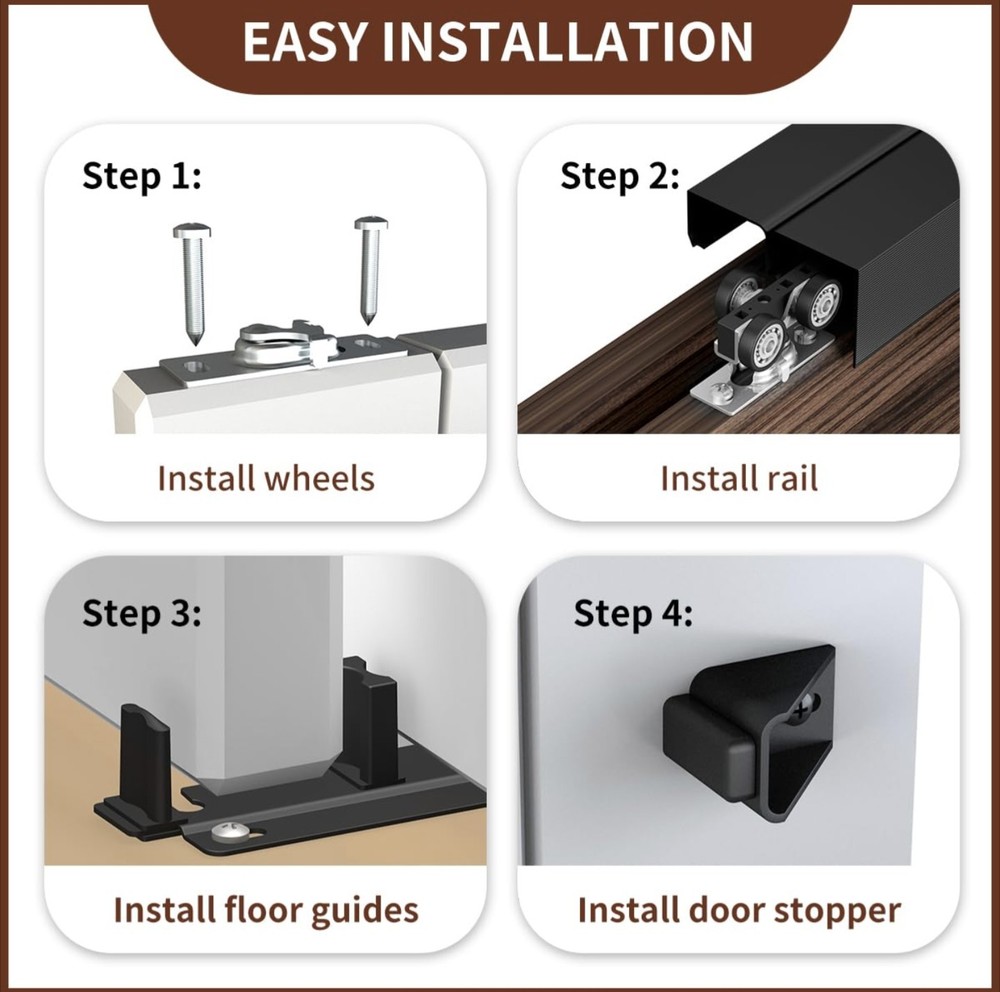 EASY INSTALLATION

Step 1:

Install wheels

Step 2:

Install rail

Step 3:

Install floor guides

Step 4:

Install door stopper