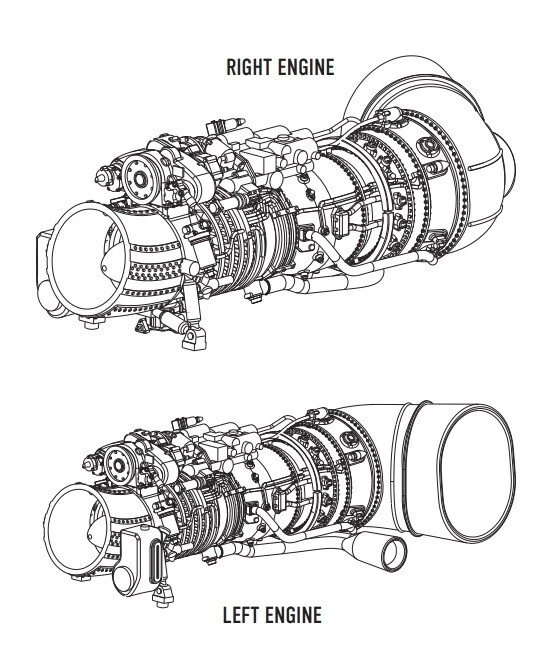 RIGHT ENGINE

LEFT ENGINE