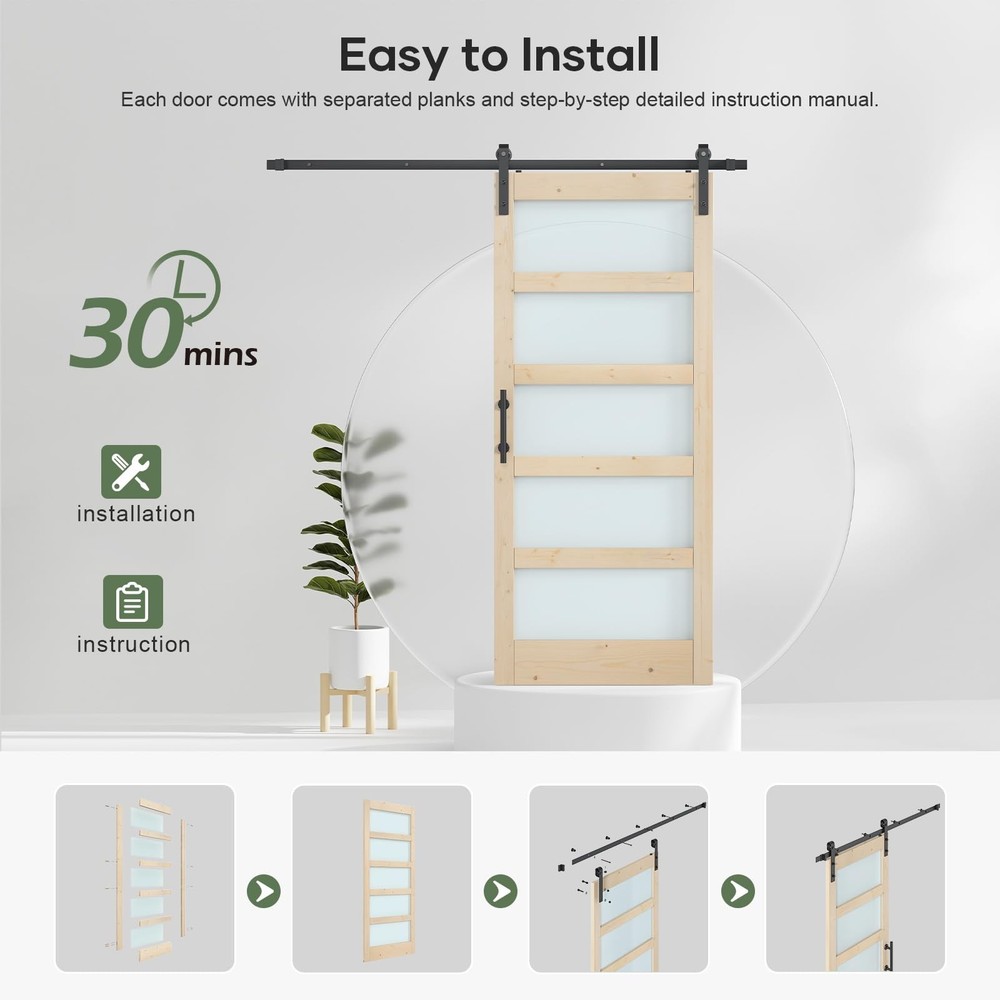 Easy to Install

Each door comes with separated planks and step-by-step detailed instruction manual.

30 mins

installation

instruction