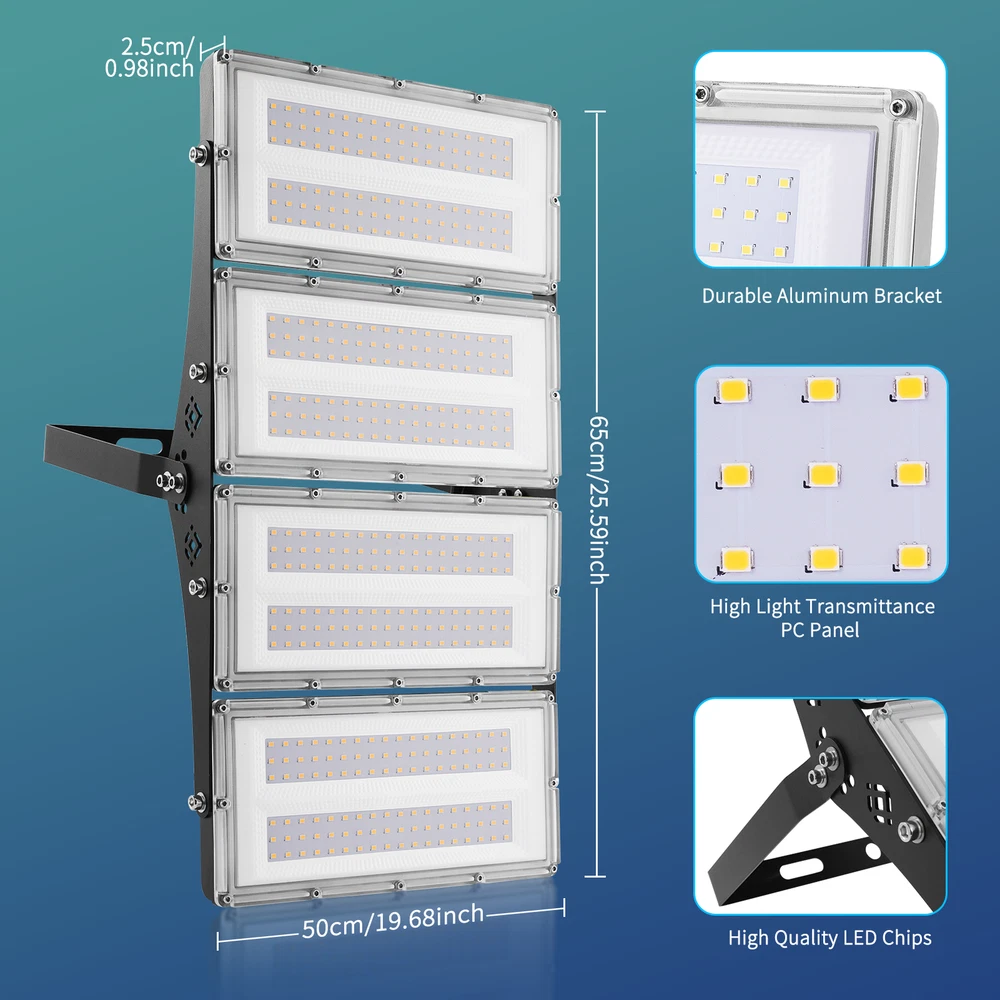 2.5cm/
0.98inch

65cm/25.59inch

50cm/19.68inch

Durable Aluminum Bracket

High Light Transmittance PC Panel

High Quality LED Chips