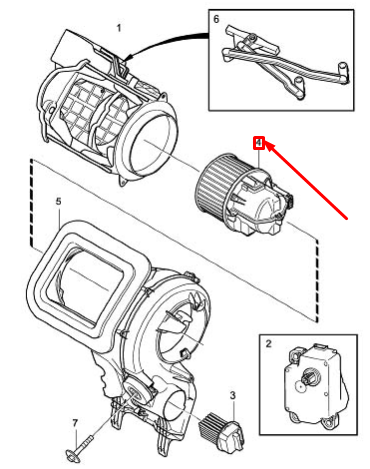 1
6
4
5
2
3
7