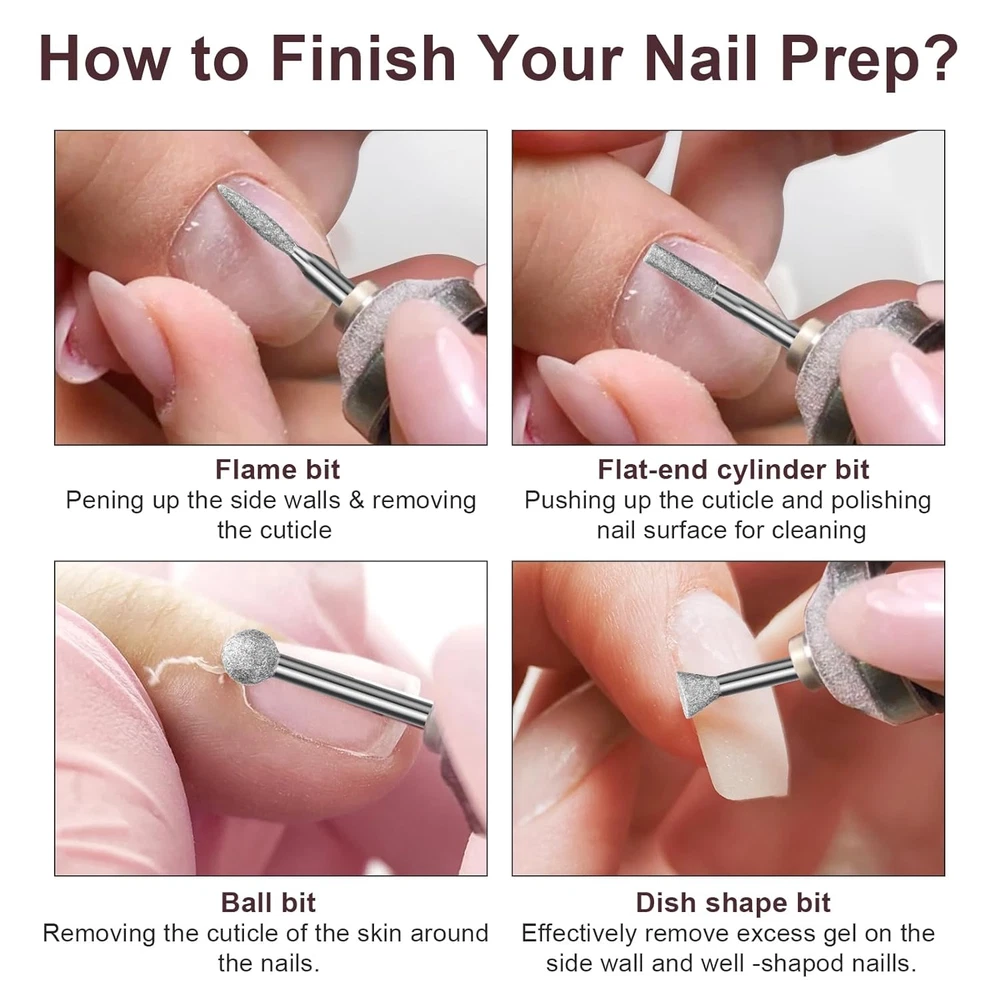 How to Finish Your Nail Prep?

Flame bit
Pening up the side walls & removing the cuticle

Flat-end cylinder bit
Pushing up the cuticle and polishing nail surface for cleaning

Ball bit
Removing the cuticle of the skin around the nails.

Dish shape bit
Effectively remove excess gel on the side wall and well -shapod nails.