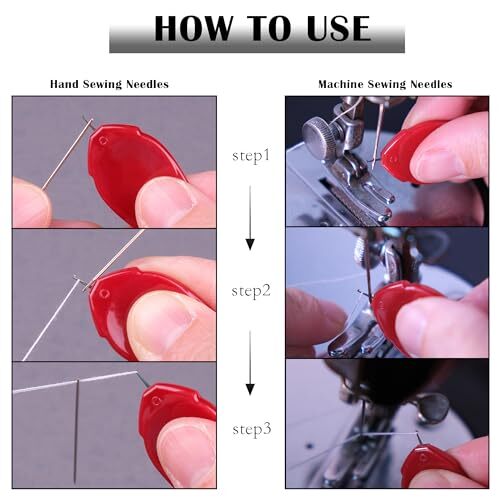 HOW TO USE

Hand Sewing Needles

Machine Sewing Needles

step1

step2

step3