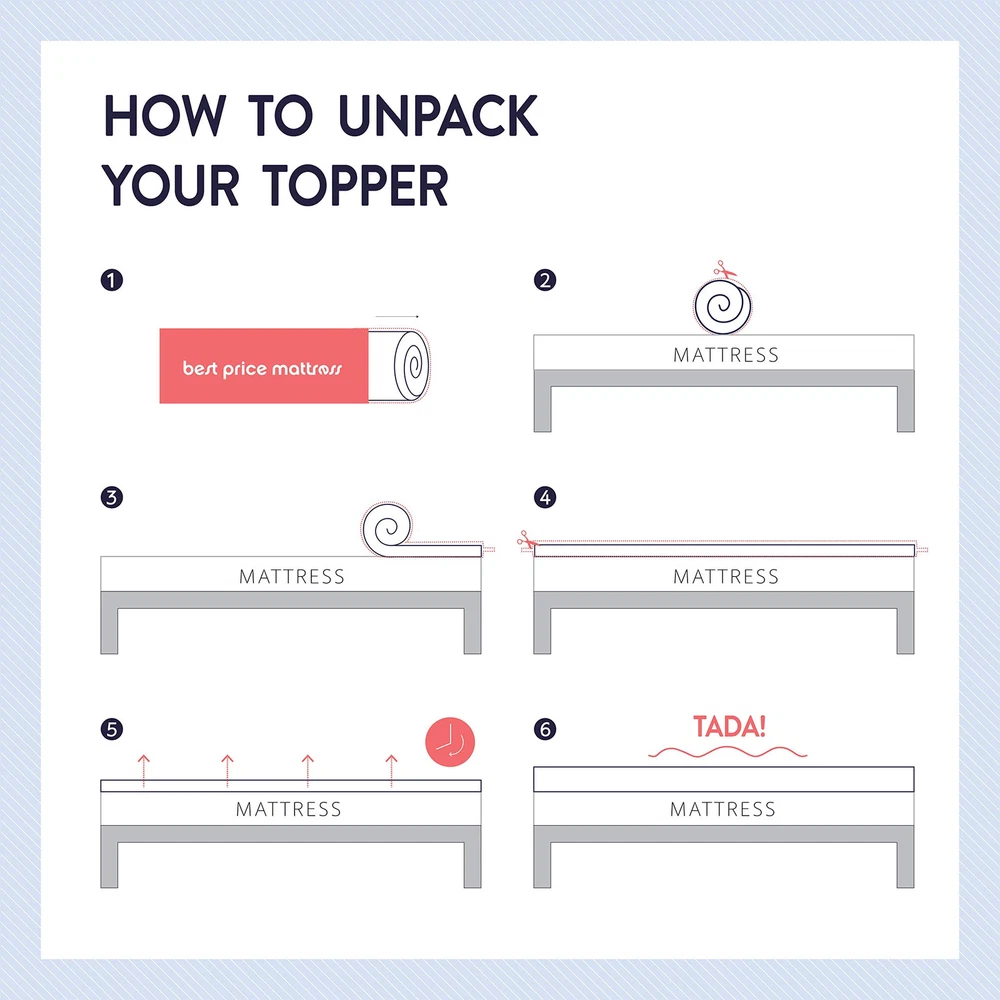 HOW TO UNPACK YOUR TOPPER

1

best price mattress

2

MATTRESS

3

MATTRESS

4

MATTRESS

5

MATTRESS

6

TADA!

MATTRESS