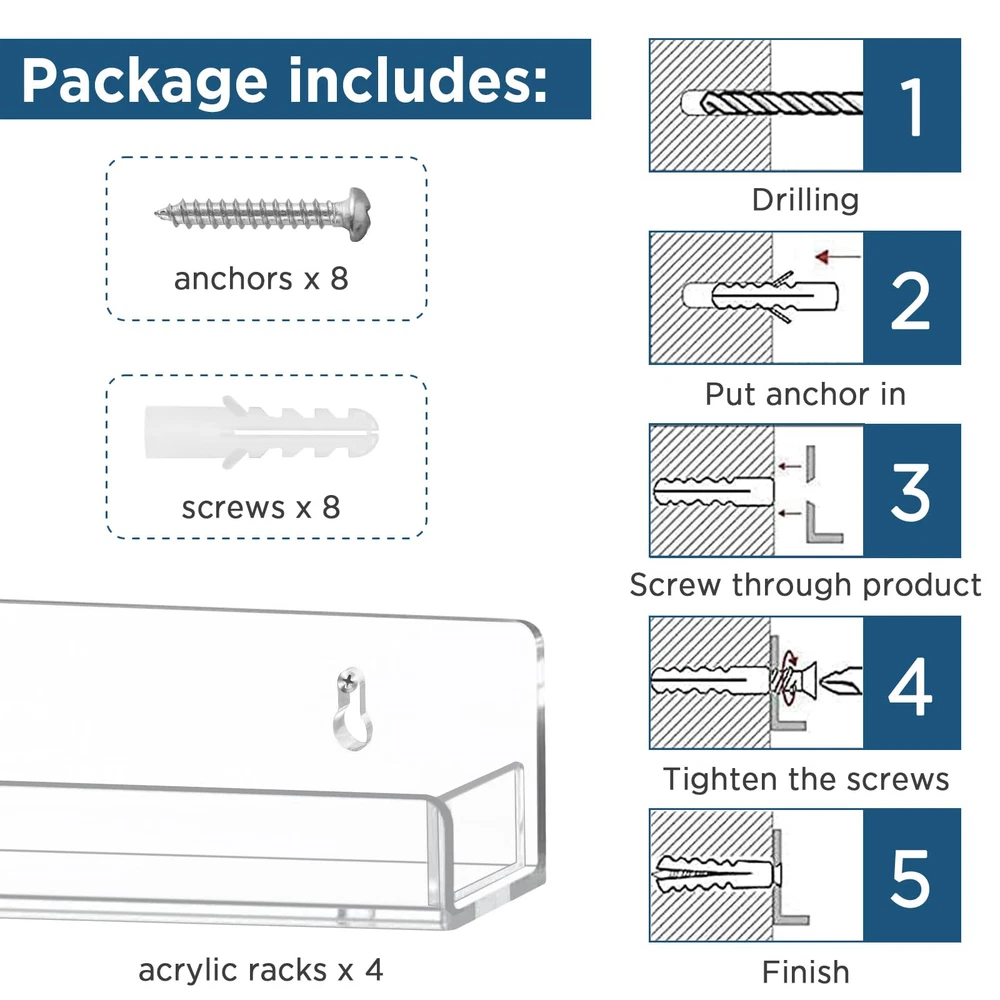 Package includes:

anchors x 8

screws x 8

acrylic racks x 4

1
Drilling

2
Put anchor in

3
Screw through product

4
Tighten the screws

5
Finish