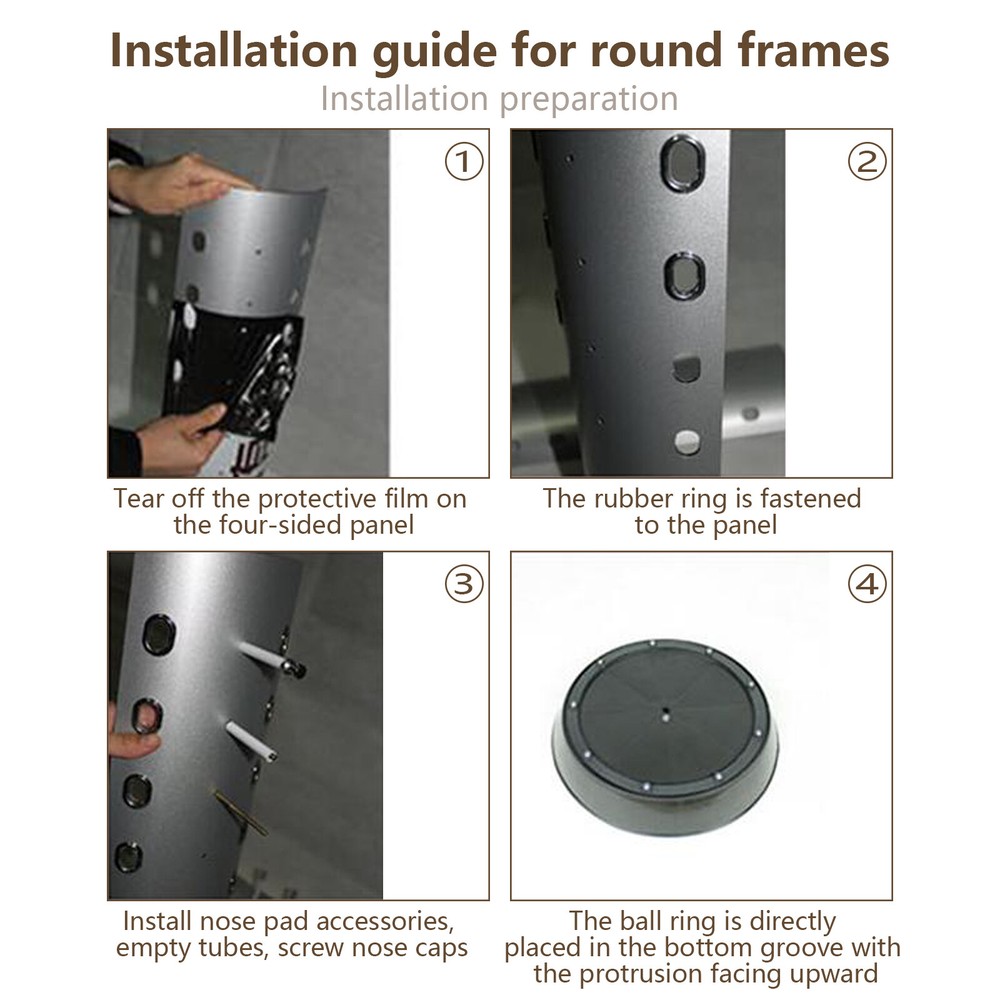 Installation guide for round frames

Installation preparation

①

Tear off the protective film on the four-sided panel

②

The rubber ring is fastened to the panel

③

Install nose pad accessories, empty tubes, screw nose caps

④

The ball ring is directly placed in the bottom groove with the protrusion facing upward