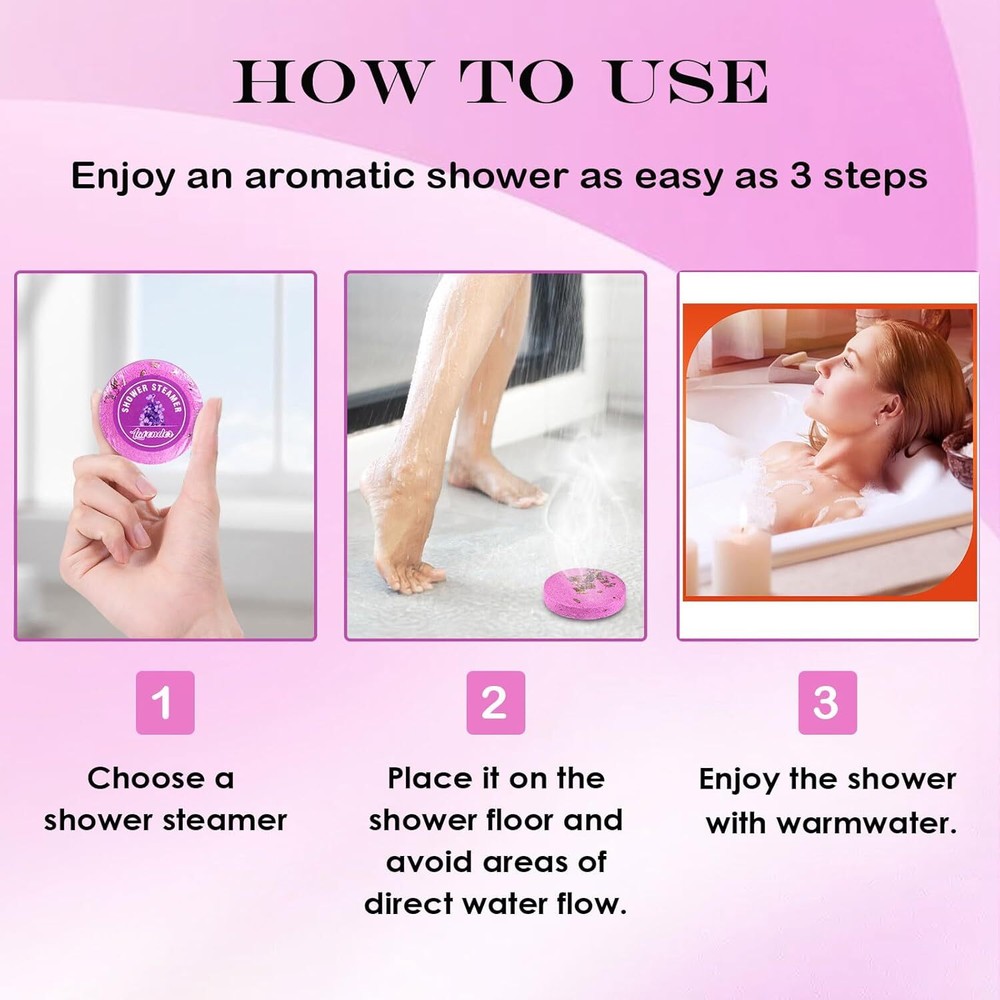 HOW TO USE

Enjoy an aromatic shower as easy as 3 steps

SHOWER STEAMER
Lavender

1

Choose a shower steamer

2

Place it on the shower floor and avoid areas of direct water flow.

3

Enjoy the shower with warmwater.