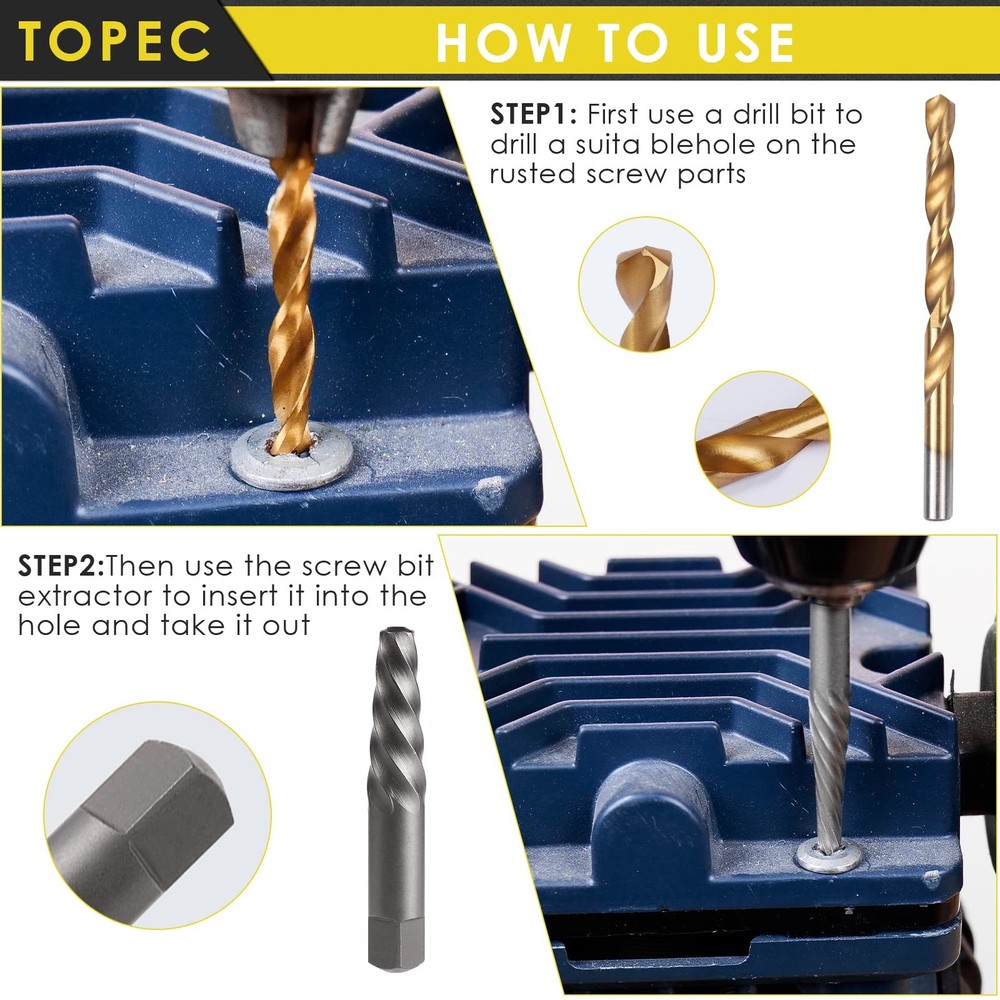 TOPEC

HOW TO USE

STEP1: First use a drill bit to drill a suita blehole on the rusted screw parts

STEP2:Then use the screw bit extractor to insert it into the hole and take it out