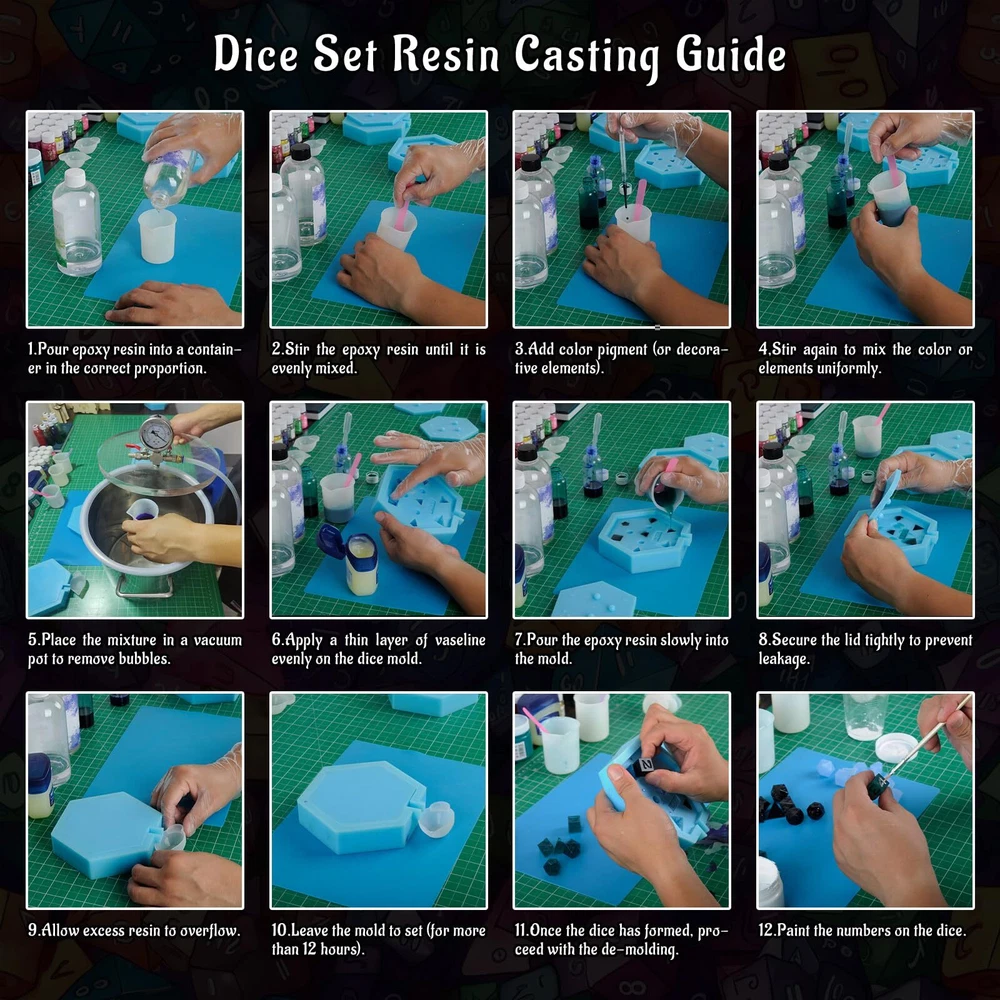 Dice Set Resin Casting Guide

1.Pour epoxy resin into a container in the correct proportion.

2.Stir the epoxy resin until it is evenly mixed.

3.Add color pigment (or decorative elements).

4.Stir again to mix the color or elements uniformly.

5.Place the mixture in a vacuum pot to remove bubbles.

6.Apply a thin layer of vaseline evenly on the dice mold.

7.Pour the epoxy resin slowly into the mold.

8.Secure the lid tightly to prevent leakage.

9.Allow excess resin to overflow.

10.Leave the mold to set (for more than 12 hours).

11.Once the dice has formed, proceed with the de-molding.

12.Paint the numbers on the dice.