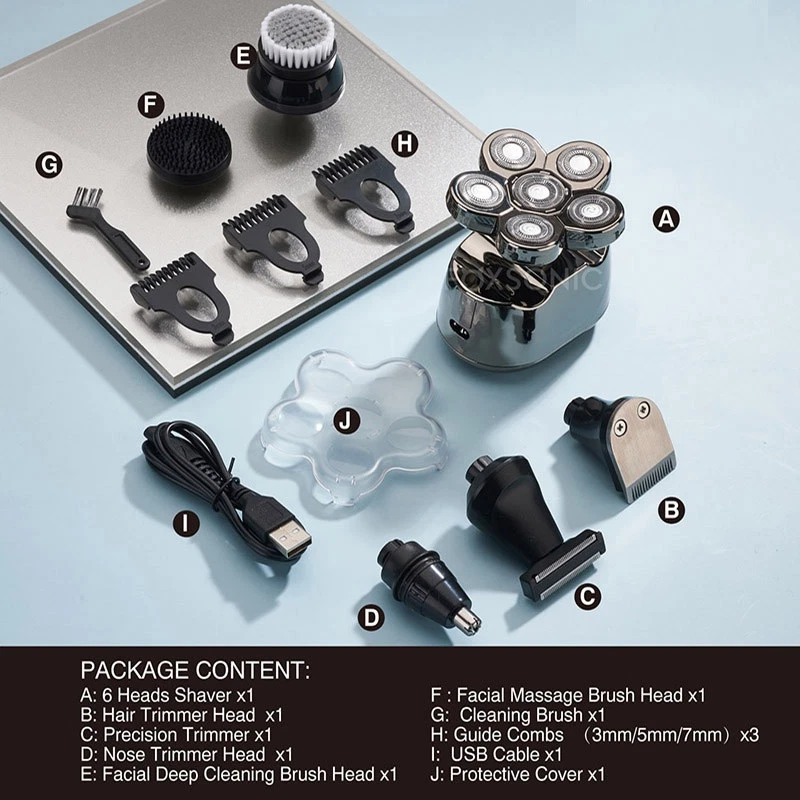 E

F

G

H

A

J

I

B

C

D

PACKAGE CONTENT:
A: 6 Heads Shaver x1
B: Hair Trimmer Head x1
C: Precision Trimmer x1
D: Nose Trimmer Head x1
E: Facial Deep Cleaning Brush Head x1

F : Facial Massage Brush Head x1
G: Cleaning Brush x1
H: Guide Combs （3mm/5mm/7mm）x3
I: USB Cable x1
J: Protective Cover x1