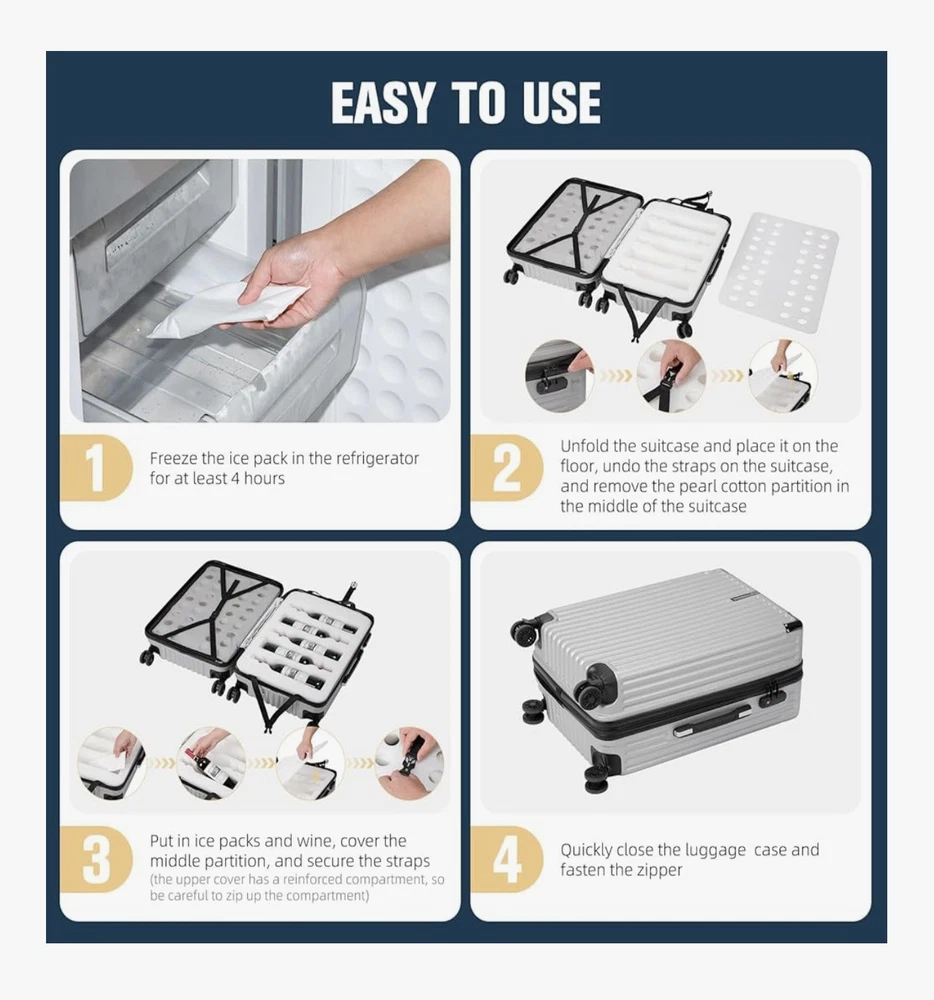 EASY TO USE

1

Freeze the ice pack in the refrigerator for at least 4 hours

2

Unfold the suitcase and place it on the floor, undo the straps on the suitcase, and remove the pearl cotton partition in the middle of the suitcase

3

Put in ice packs and wine, cover the middle partition, and secure the straps (the upper cover has a reinforced compartment, so be careful to zip up the compartment)

4

Quickly close the luggage case and fasten the zipper