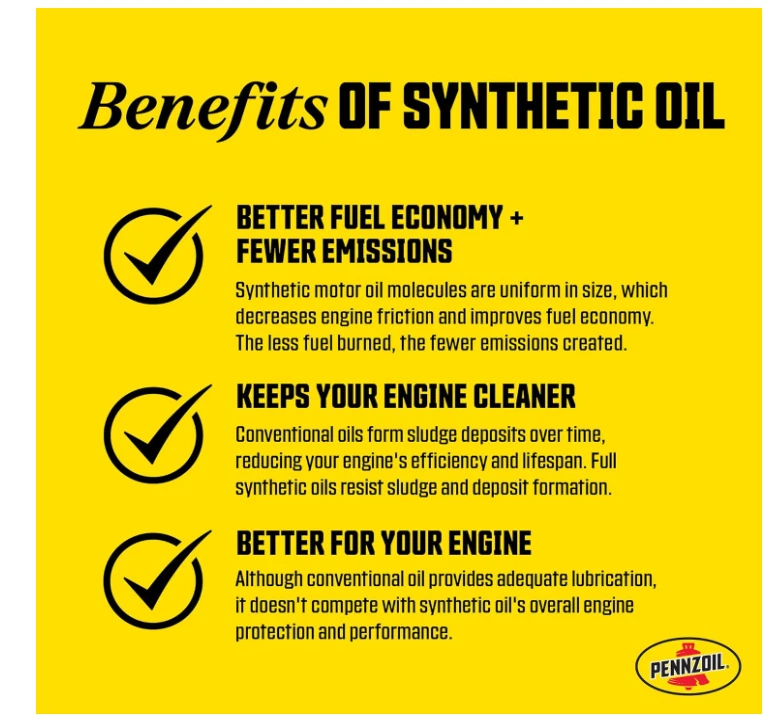 Benefits OF SYNTHETIC OIL

BETTER FUEL ECONOMY + FEWER EMISSIONS

Synthetic motor oil molecules are uniform in size, which decreases engine friction and improves fuel economy. The less fuel burned, the fewer emissions created.

KEEPS YOUR ENGINE CLEANER

Conventional oils form sludge deposits over time, reducing your engine's efficiency and lifespan. Full synthetic oils resist sludge and deposit formation.

BETTER FOR YOUR ENGINE

Although conventional oil provides adequate lubrication, it doesn't compete with synthetic oil's overall engine protection and performance.

PENNZOIL.