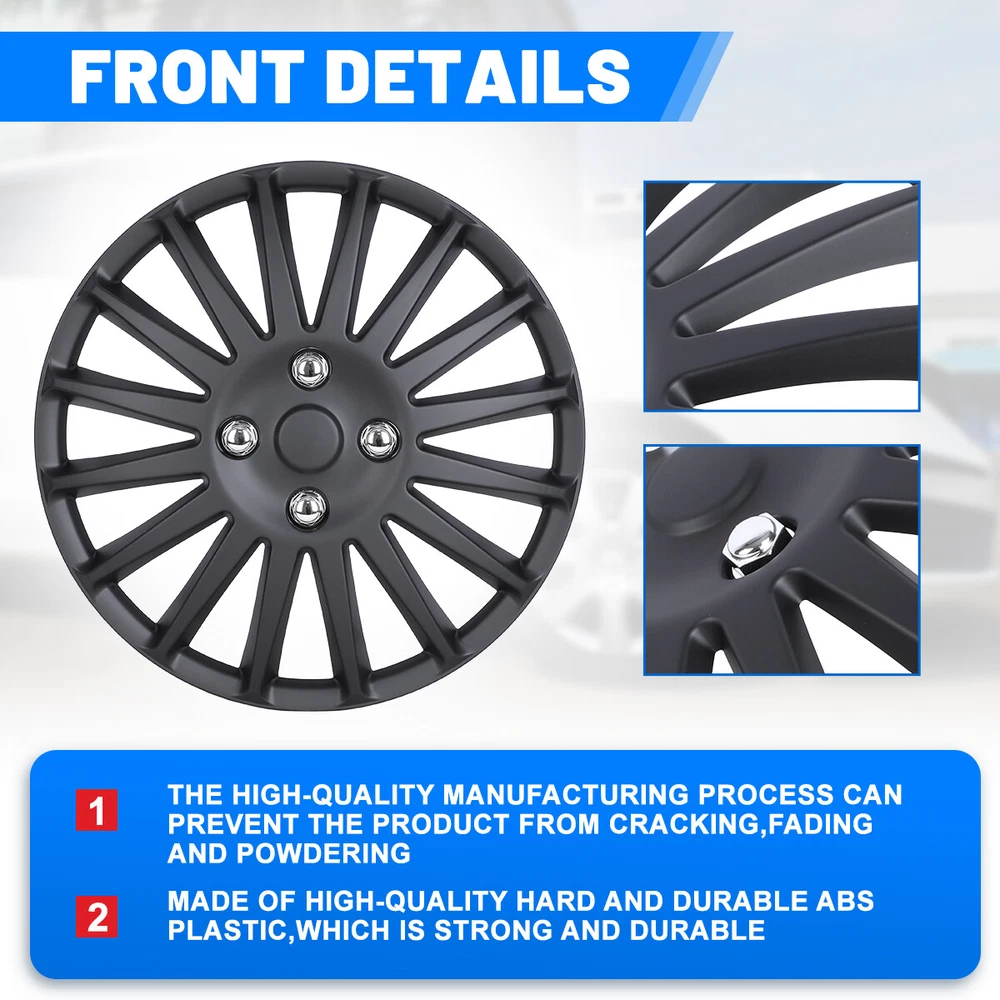 FRONT DETAILS

1 THE HIGH-QUALITY MANUFACTURING PROCESS CAN PREVENT THE PRODUCT FROM CRACKING,FADING AND POWDERING

2 MADE OF HIGH-QUALITY HARD AND DURABLE ABS PLASTIC,WHICH IS STRONG AND DURABLE