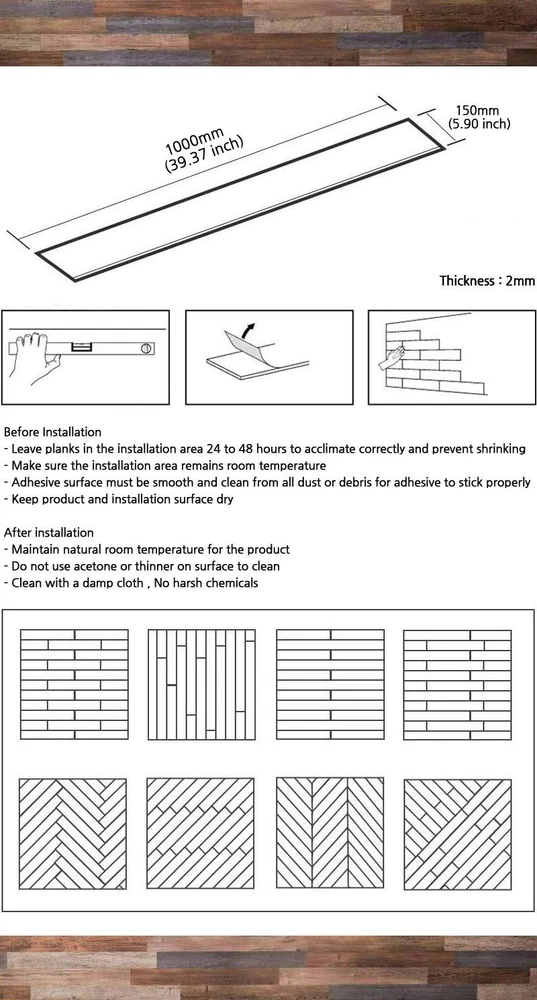 1000mm
(39.37 inch)

150mm
(5.90 inch)

Thickness : 2mm

Before Installation
- Leave planks in the installation area 24 to 48 hours to acclimate correctly and prevent shrinking
- Make sure the installation area remains room temperature
- Adhesive surface must be smooth and clean from all dust or debris for adhesive to stick properly
- Keep product and installation surface dry

After installation
- Maintain natural room temperature for the product
- Do not use acetone or thinner on surface to clean
- Clean with a damp cloth , No harsh chemicals