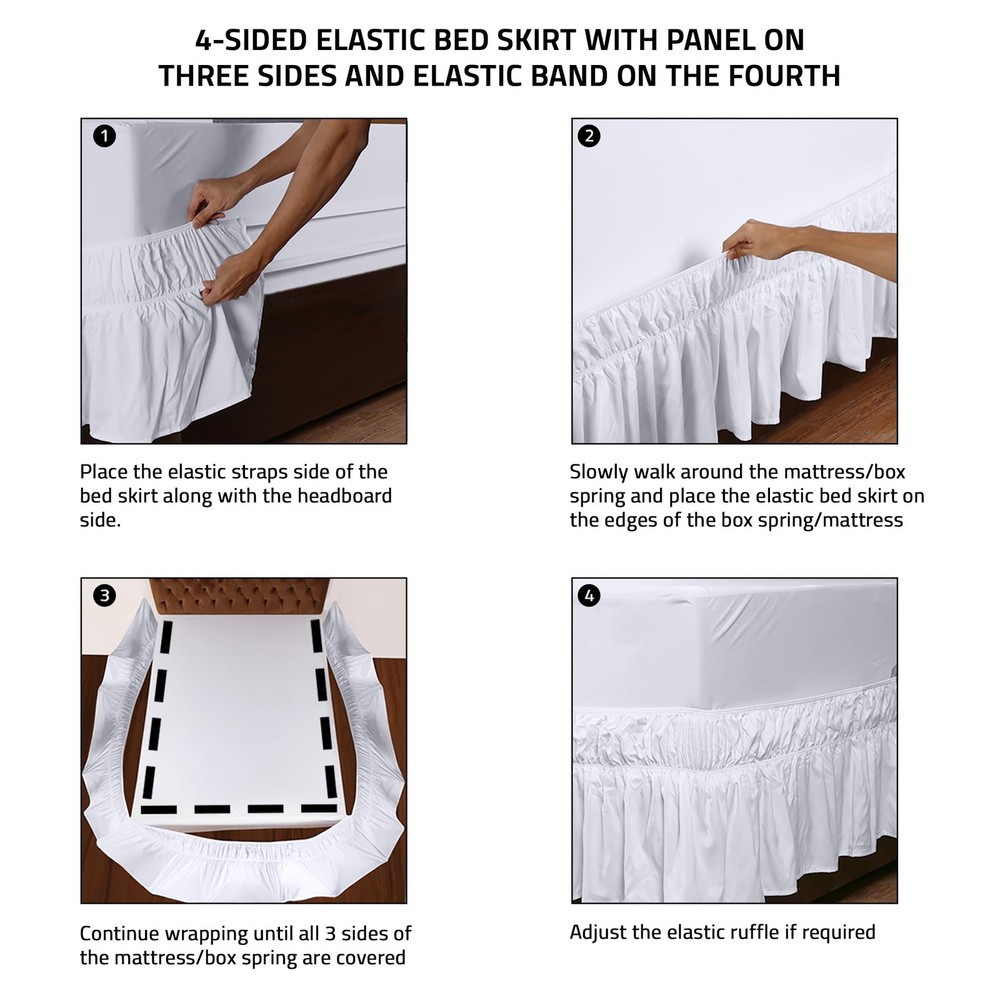 4-SIDED ELASTIC BED SKIRT WITH PANEL ON THREE SIDES AND ELASTIC BAND ON THE FOURTH

1

Place the elastic straps side of the bed skirt along with the headboard side.

2

Slowly walk around the mattress/box spring and place the elastic bed skirt on the edges of the box spring/mattress

3

Continue wrapping until all 3 sides of the mattress/box spring are covered

4

Adjust the elastic ruffle if required