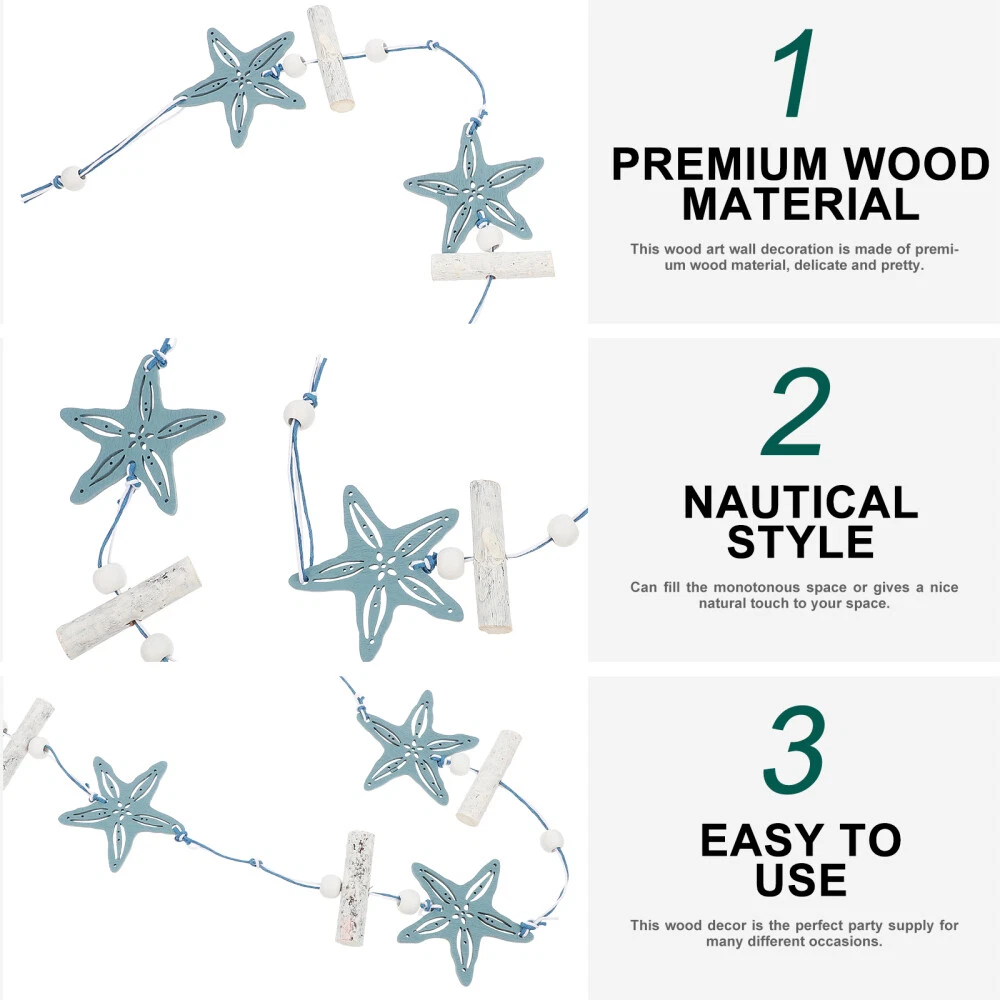 1

PREMIUM WOOD MATERIAL

This wood art wall decoration is made of premium wood material, delicate and pretty.

2

NAUTICAL STYLE

Can fill the monotonous space or gives a nice natural touch to your space.

3

EASY TO USE

This wood decor is the perfect party supply for many different occasions.