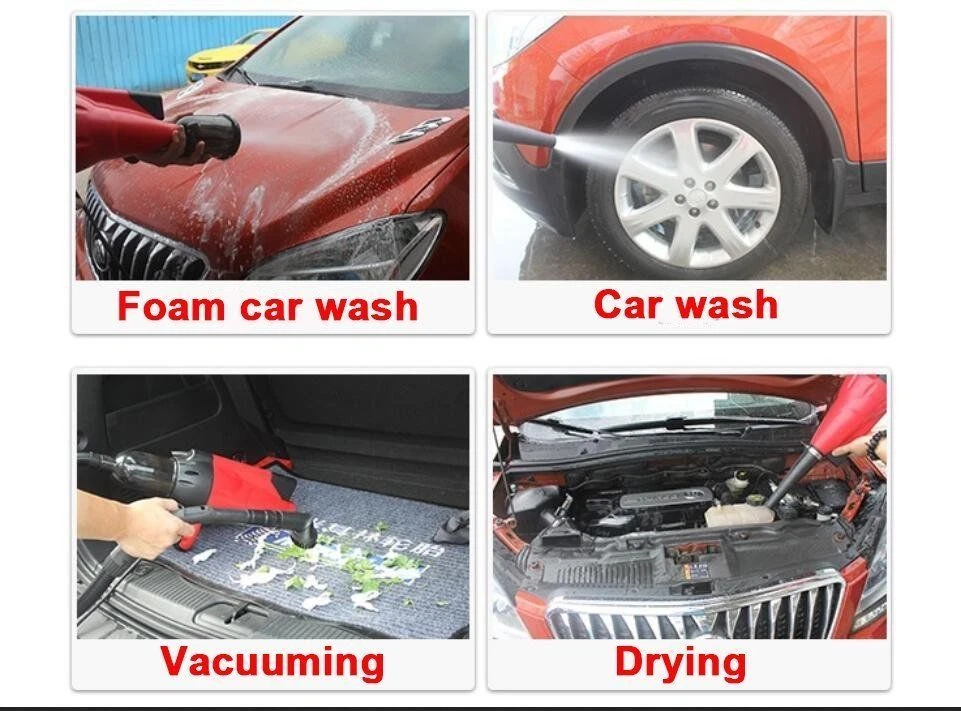 Foam car wash

Car wash

Vacuuming

Drying