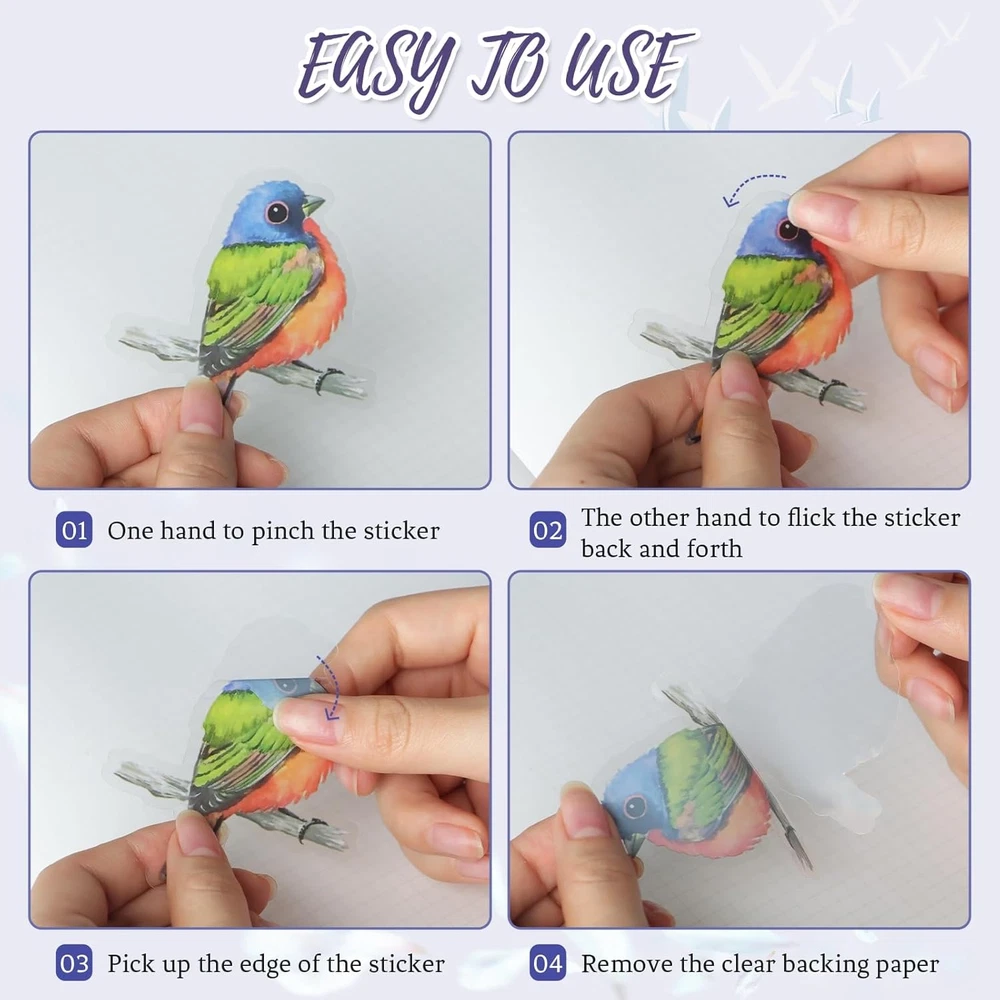 EASY TO USE

01 One hand to pinch the sticker

02 The other hand to flick the sticker back and forth

03 Pick up the edge of the sticker

04 Remove the clear backing paper