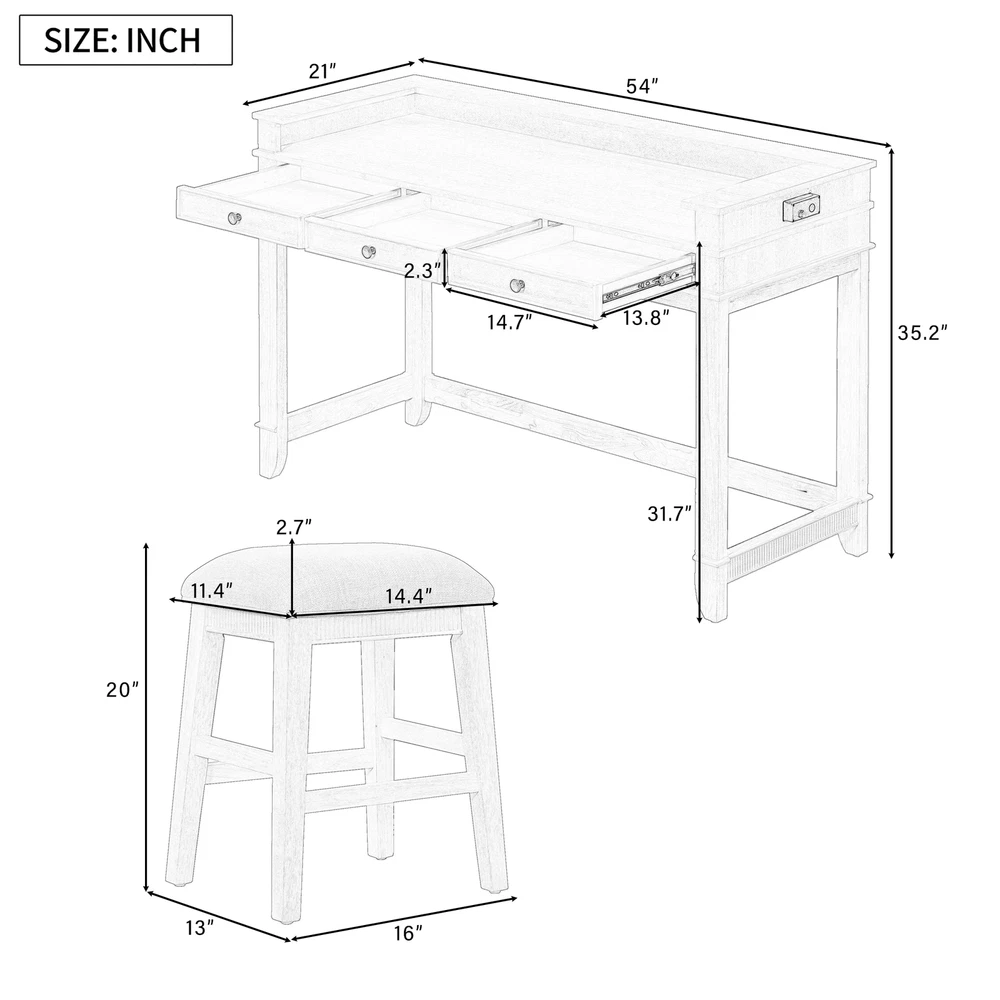 SIZE: INCH

21″

54″

2.3″

14.7″

13.8″

35.2″

31.7″

2.7″

11.4″

14.4″

20″

13″

16″