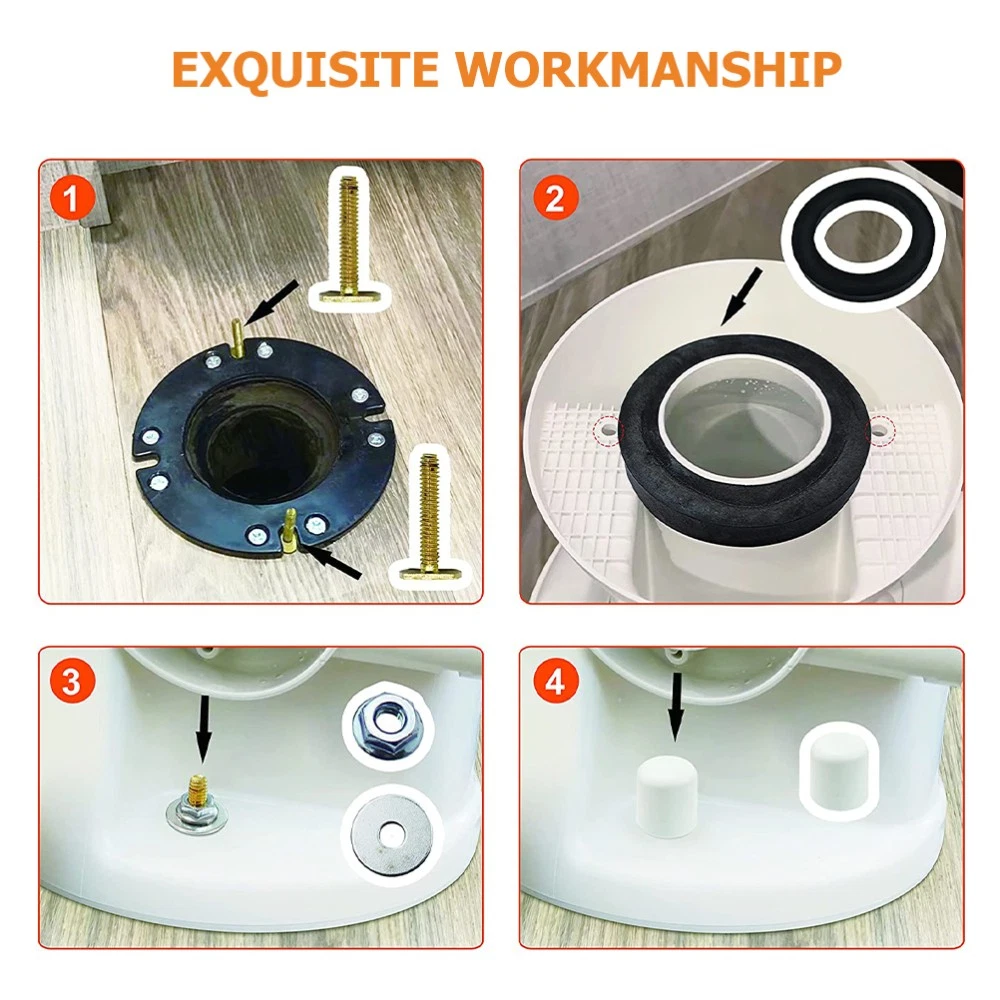 EXQUISITE WORKMANSHIP

1

2

3

4