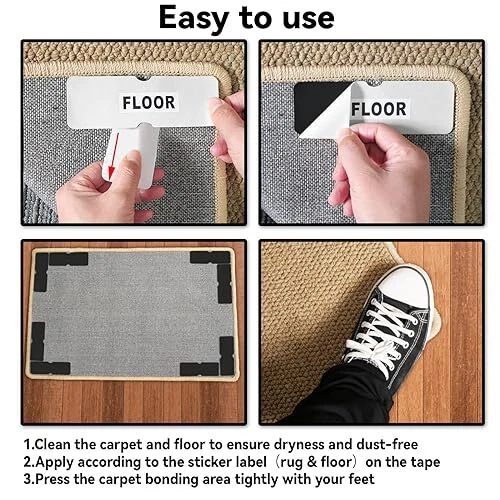 Easy to use

FLOOR

FLOOR

1.Clean the carpet and floor to ensure dryness and dust-free
2.Apply according to the sticker label（rug & floor）on the tape
3.Press the carpet bonding area tightly with your feet