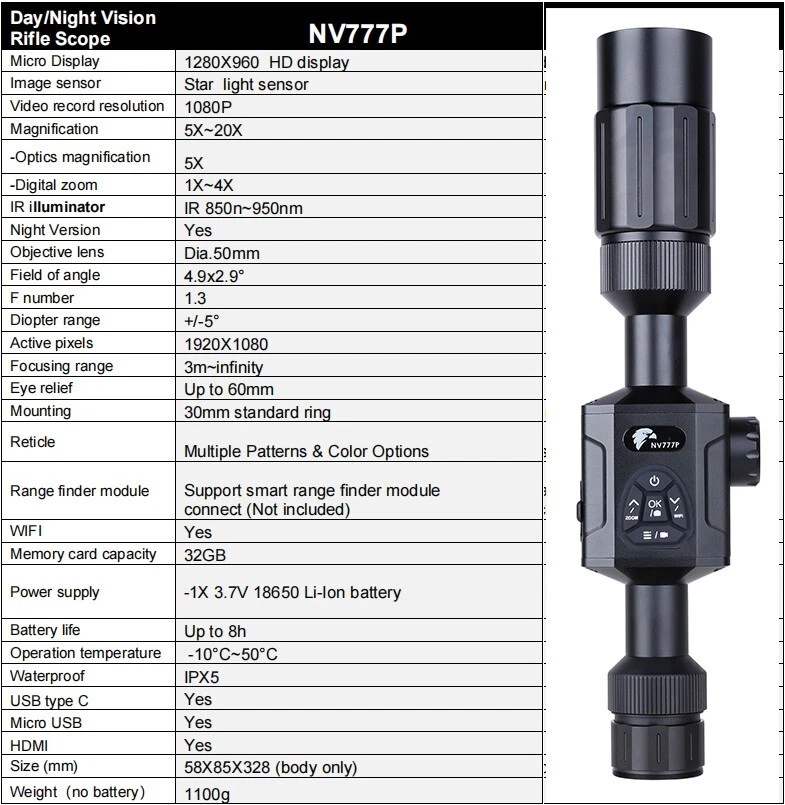 | Day/Night Vision Rifle Scope | NV777P |
|---|---|
| Micro Display | 1280X960 HD display |
| Image sensor | Star light sensor |
| Video record resolution | 1080P |
| Magnification | 5X~20X |
| -Optics magnification | 5X |
| -Digital zoom | 1X~4X |
| IR illuminator | IR 850n~950nm |
| Night Version | Yes |
| Objective lens | Dia.50mm |
| Field of angle | 4.9x2.9° |
| F number | 1.3 |
| Diopter range | +/-5° |
| Active pixels | 1920X1080 |
| Focusing range | 3m~infinity |
| Eye relief | Up to 60mm |
| Mounting | 30mm standard ring |
| Reticle | Multiple Patterns & Color Options |
| Range finder module | Support smart range finder module connect (Not included) |
| WIFI | Yes |
| Memory card capacity | 32GB |
| Power supply | -1X 3.7V 18650 Li-Ion battery |
| Battery life | Up to 8h |
| Operation temperature | -10°C~50°C |
| Waterproof | IPX5 |
| USB type C | Yes |
| Micro USB | Yes |
| HDMI | Yes |
| Size (mm) | 58X85X328 (body only) |
| Weight (no battery) | 1100g |

NV777P
OK
ZOOM
WIFI