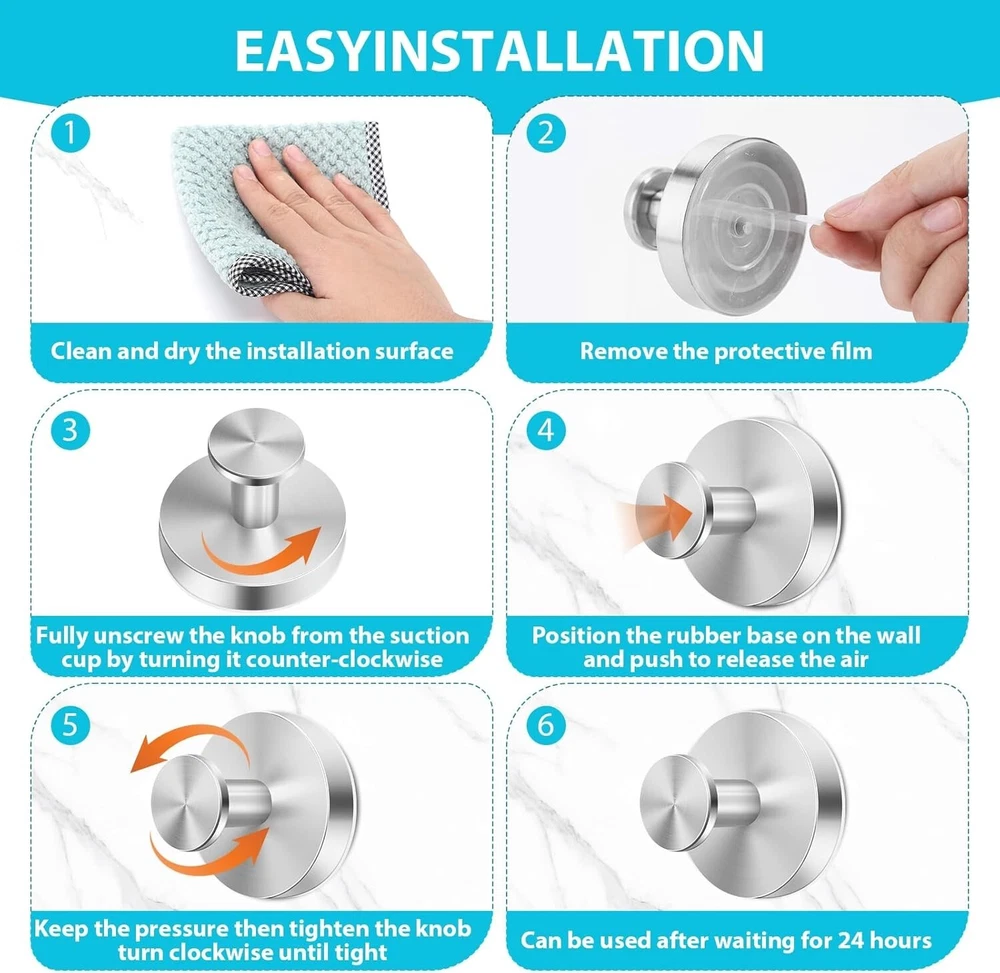 EASYINSTALLATION

1

Clean and dry the installation surface

2

Remove the protective film

3

Fully unscrew the knob from the suction cup by turning it counter-clockwise

4

Position the rubber base on the wall and push to release the air

5

Keep the pressure then tighten the knob turn clockwise until tight

6

Can be used after waiting for 24 hours