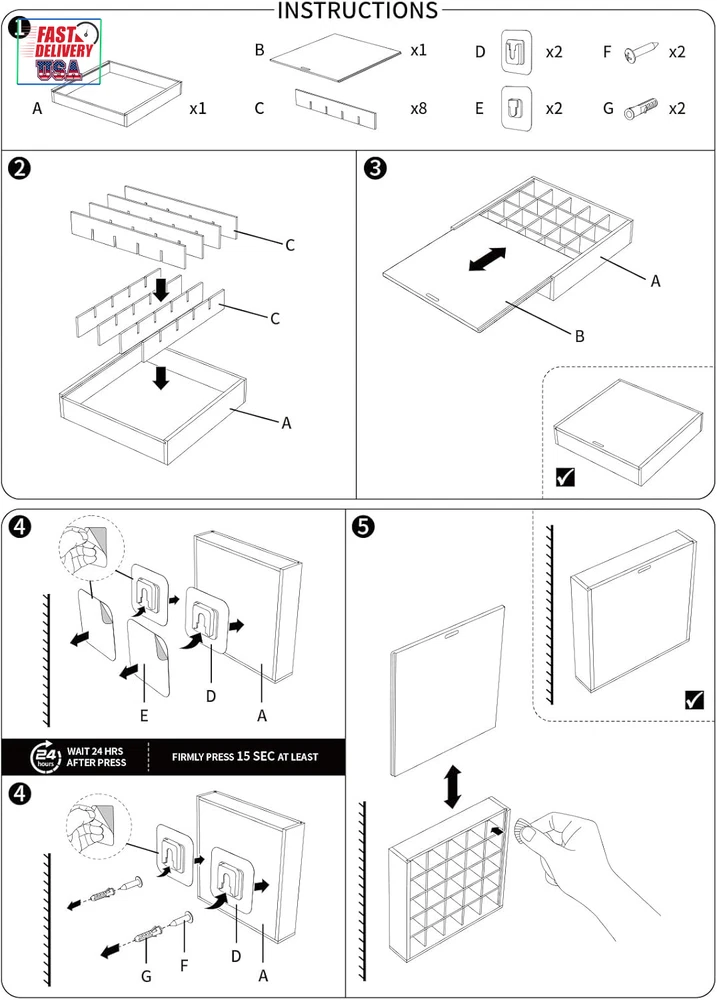 INSTRUCTIONS

1
FAST DELIVERY USA

A x1
B x1
C x8
D x2
E x2
F x2
G x2

2
C
C
A

3
A
B

4
E
D
A

24 hours WAIT 24 HRS AFTER PRESS
FIRMLY PRESS 15 SEC AT LEAST

4
G
F
D
A

5