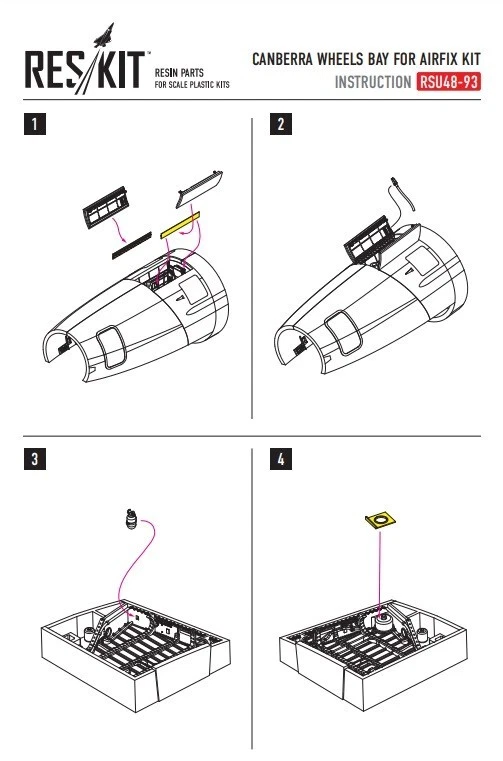 RES/KIT™
RESIN PARTS
FOR SCALE PLASTIC KITS

CANBERRA WHEELS BAY FOR AIRFIX KIT
INSTRUCTION RSU48-93

1

2

3

4