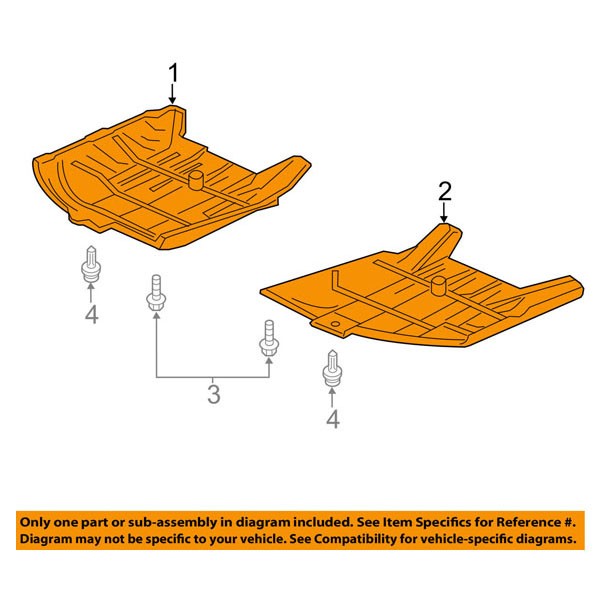 1

2

4

3

4

Only one part or sub-assembly in diagram included. See Item Specifics for Reference #. Diagram may not be specific to your vehicle. See Compatibility for vehicle-specific diagrams.