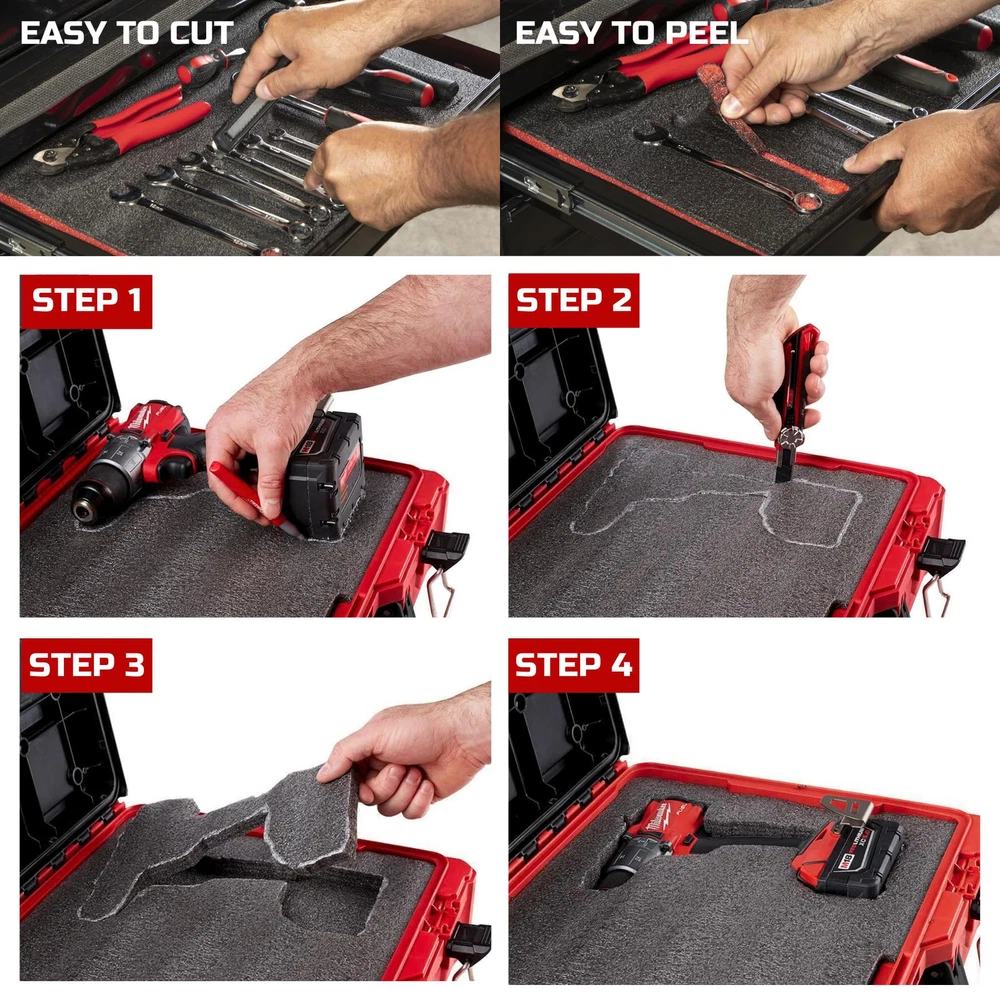 EASY TO CUT

EASY TO PEEL

STEP 1

STEP 2

STEP 3

STEP 4