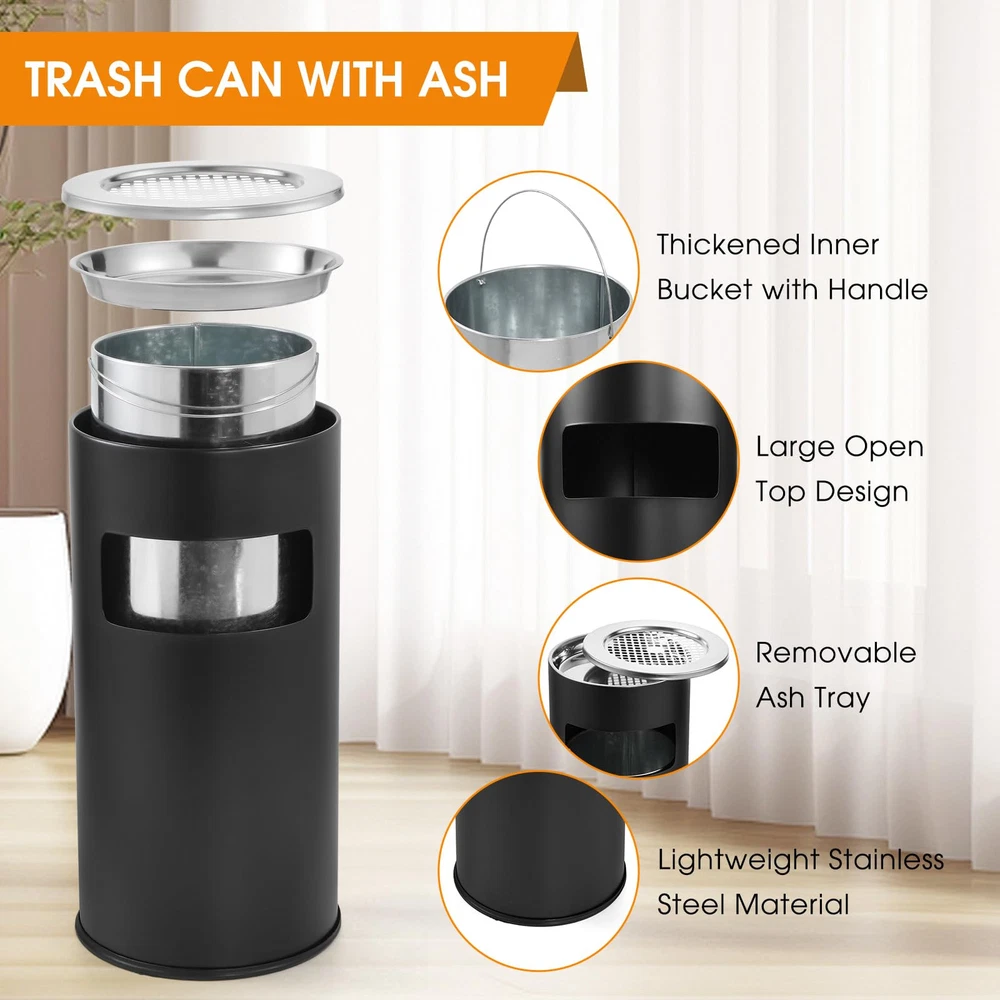 TRASH CAN WITH ASH

Thickened Inner Bucket with Handle

Large Open Top Design

Removable Ash Tray

Lightweight Stainless Steel Material