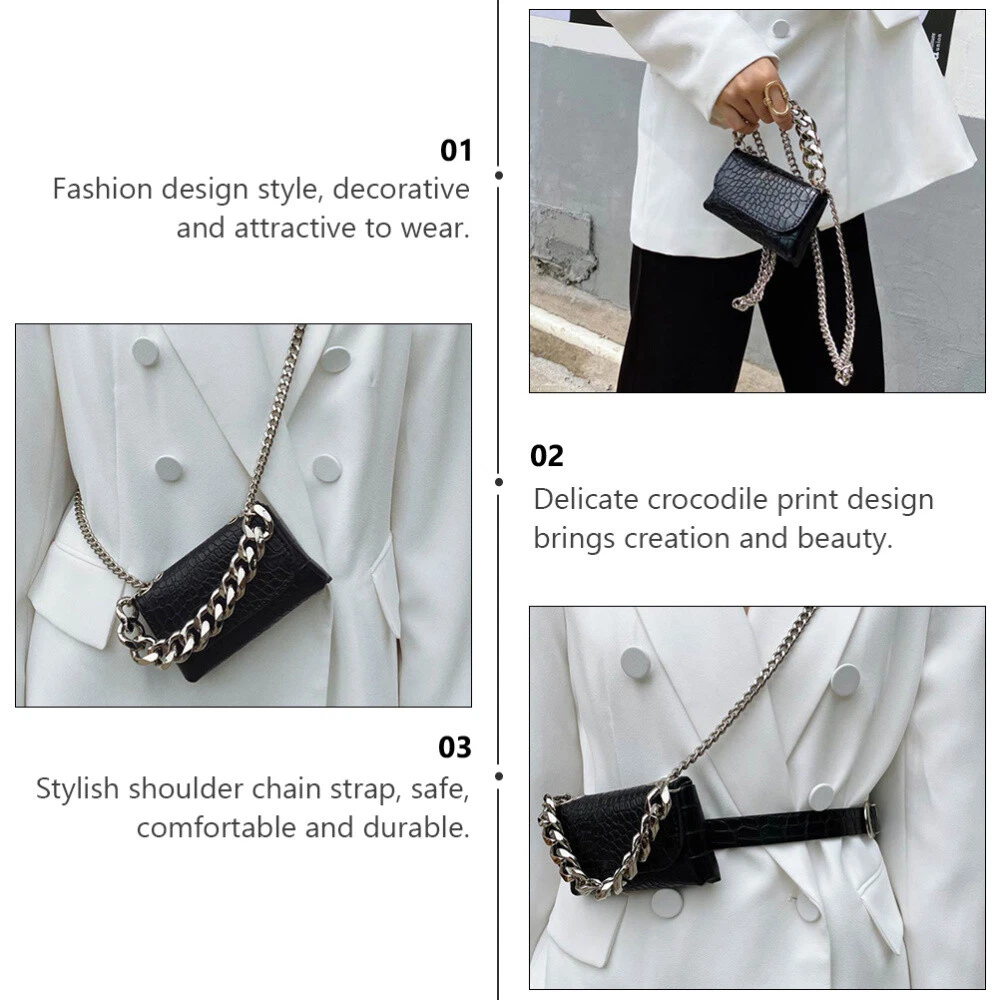 01
Fashion design style, decorative and attractive to wear.

02
Delicate crocodile print design brings creation and beauty.

03
Stylish shoulder chain strap, safe, comfortable and durable.