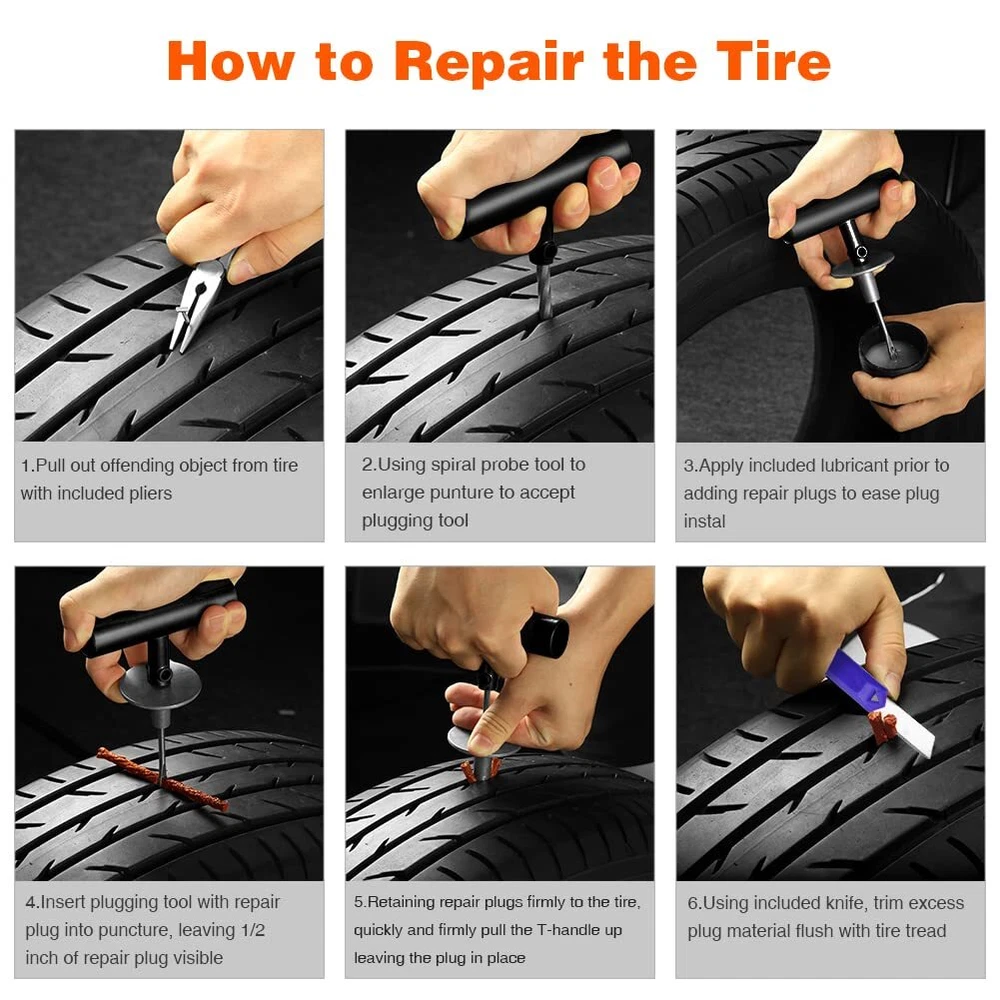 How to Repair the Tire

1.Pull out offending object from tire with included pliers

2.Using spiral probe tool to enlarge punture to accept plugging tool

3.Apply included lubricant prior to adding repair plugs to ease plug instal

4.Insert plugging tool with repair plug into puncture, leaving 1/2 inch of repair plug visible

5.Retaining repair plugs firmly to the tire, quickly and firmly pull the T-handle up leaving the plug in place

6.Using included knife, trim excess plug material flush with tire tread