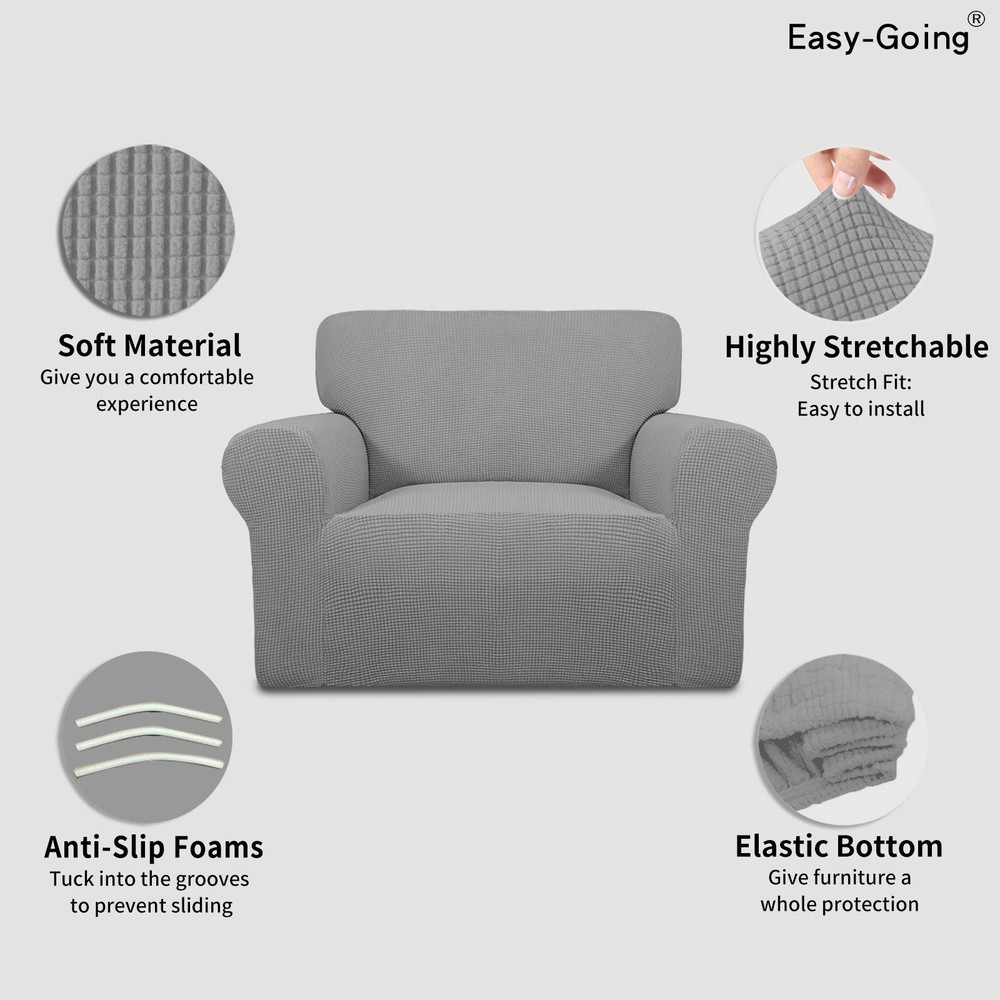 Easy-Going®

Soft Material
Give you a comfortable experience

Highly Stretchable
Stretch Fit:
Easy to install

Anti-Slip Foams
Tuck into the grooves to prevent sliding

Elastic Bottom
Give furniture a whole protection