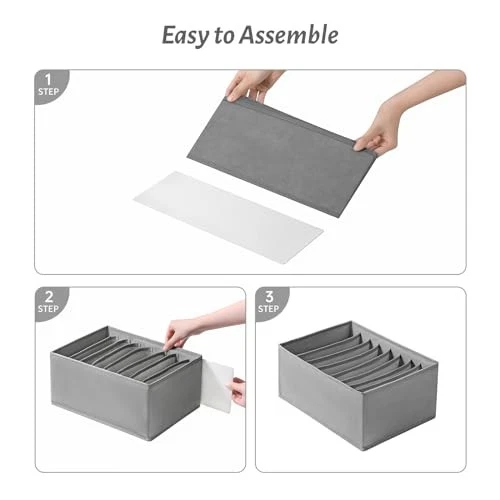 Easy to Assemble

1
STEP

2
STEP

3
STEP