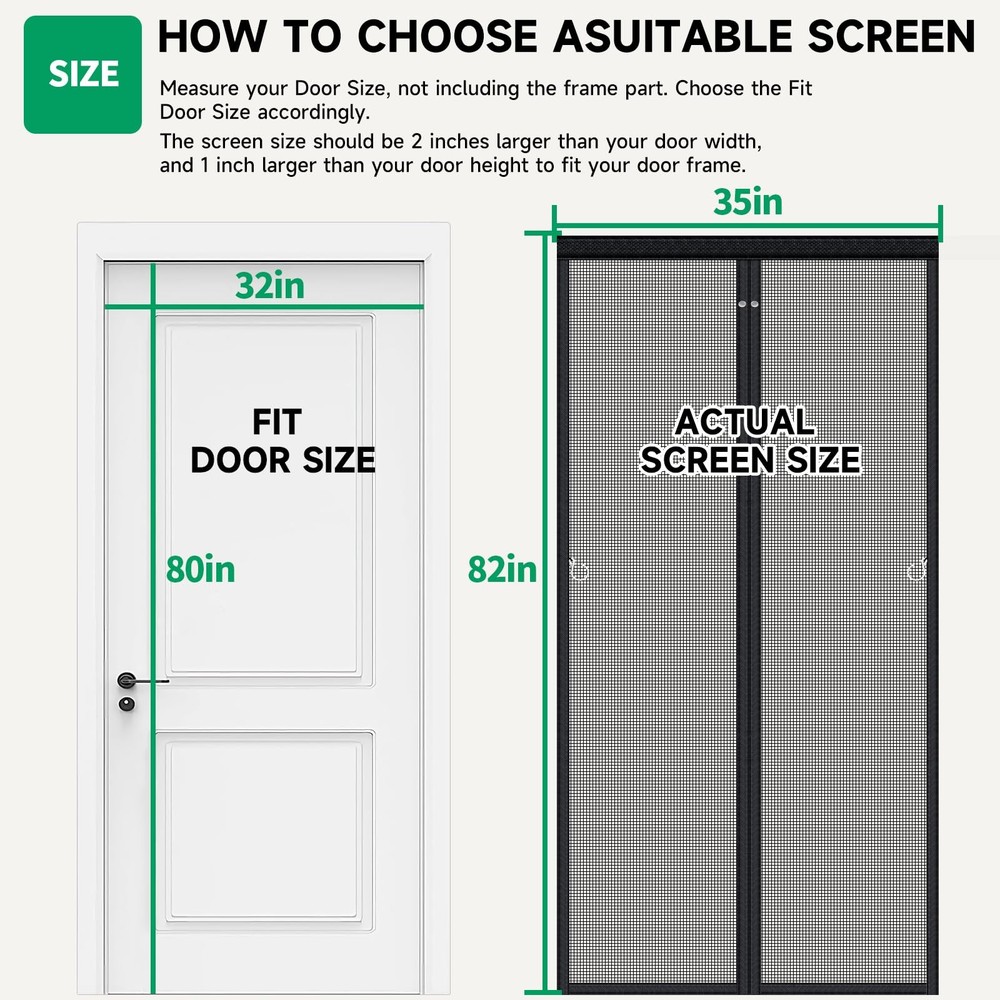 SIZE

HOW TO CHOOSE ASUITABLE SCREEN

Measure your Door Size, not including the frame part. Choose the Fit Door Size accordingly.

The screen size should be 2 inches larger than your door width, and 1 inch larger than your door height to fit your door frame.

32in

FIT
DOOR SIZE

80in

35in

ACTUAL
SCREEN SIZE

82in