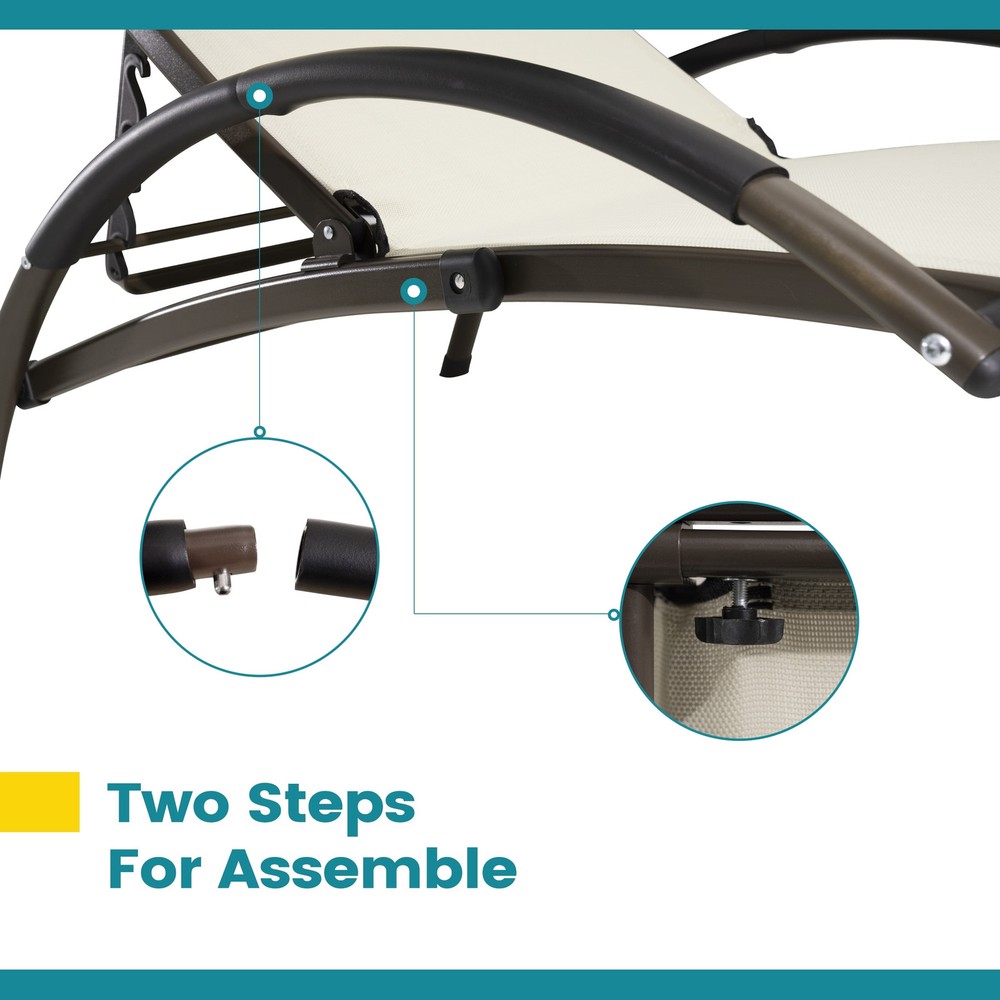 Two Steps
For Assemble