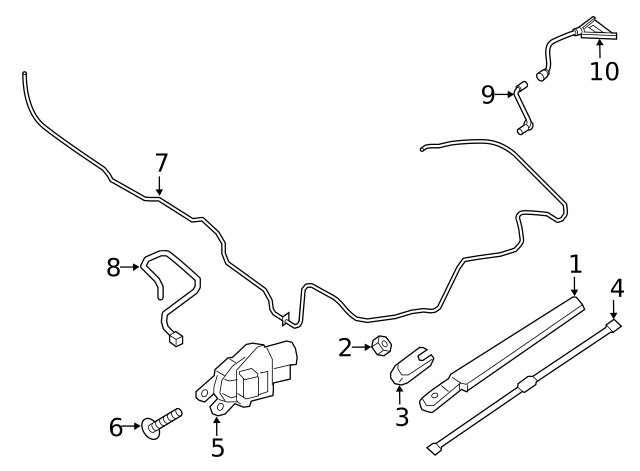 10
9
7
8
1
4
2
3
6
5