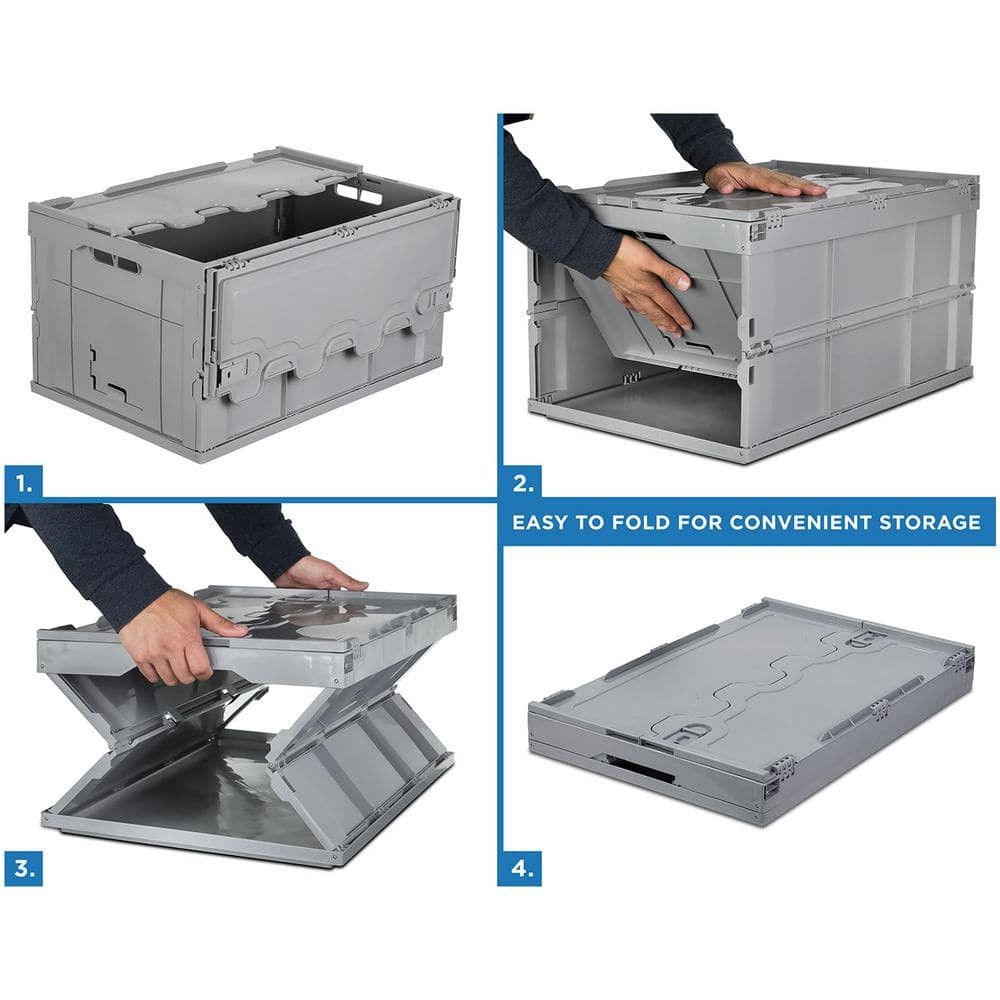 1.

2.

EASY TO FOLD FOR CONVENIENT STORAGE

3.

4.